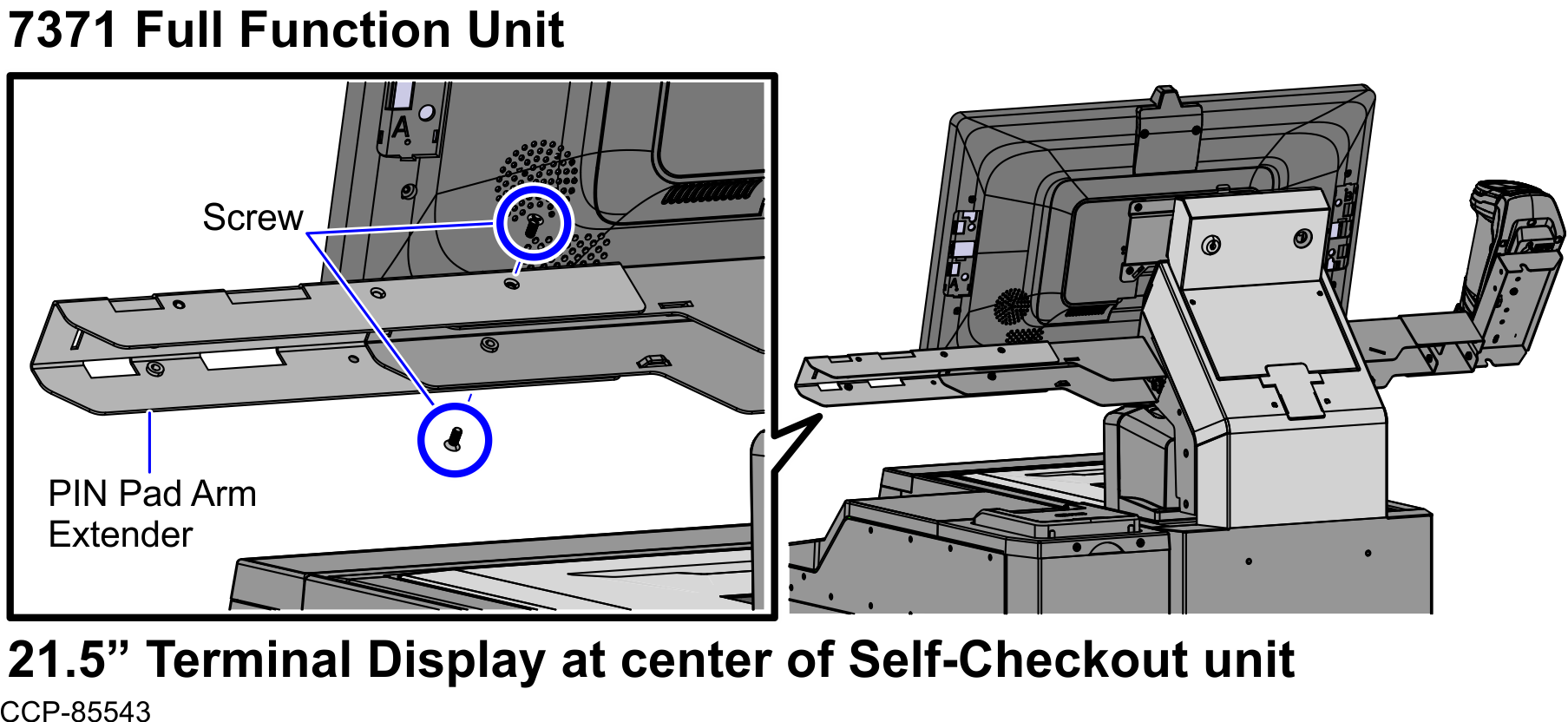 7371 Full Function Unit

A

Screw

PIN Pad Arm Extender

21.5” Terminal Display at center of Self-Checkout unit

CCP-85543