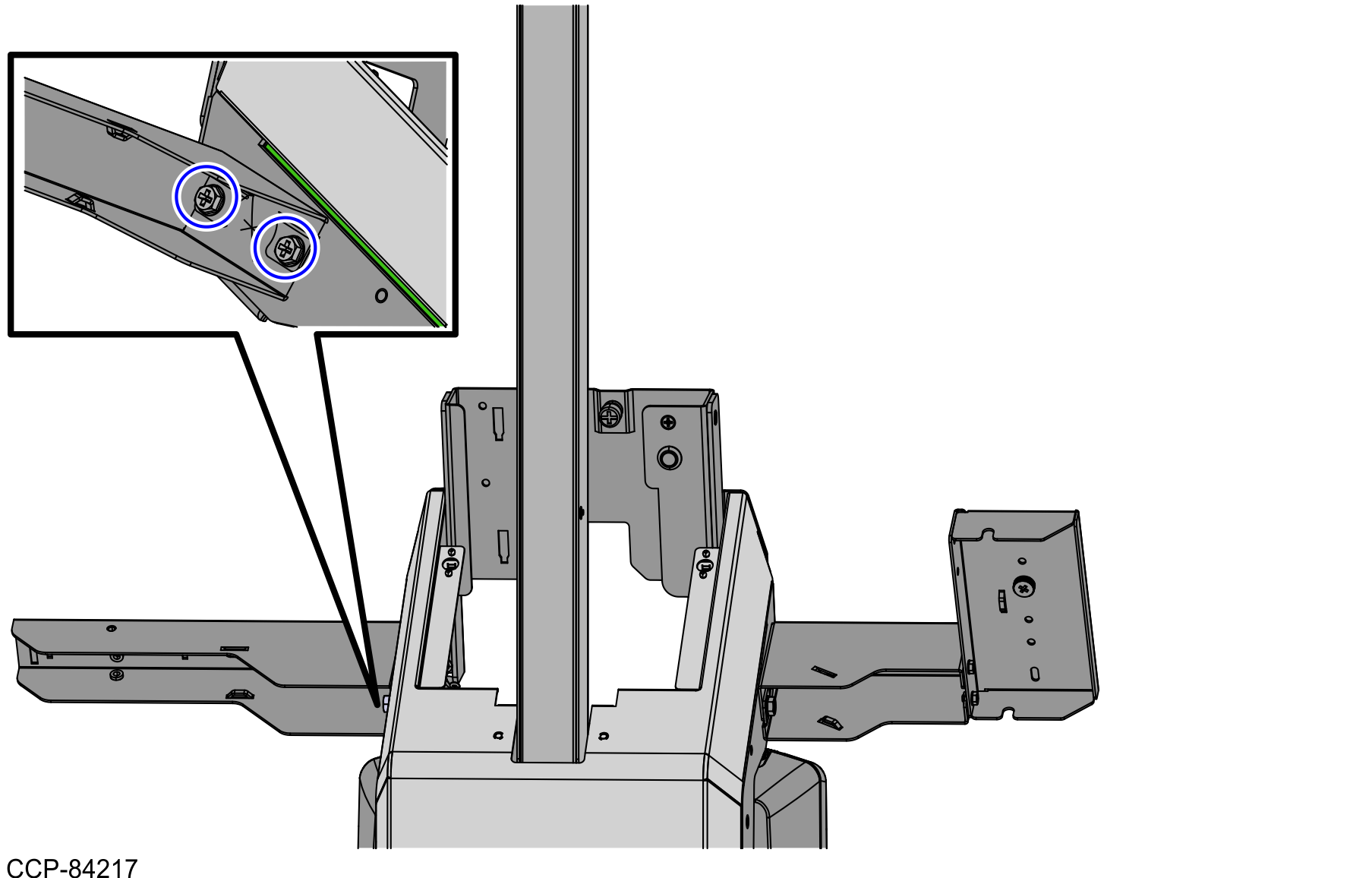 CCP-84217