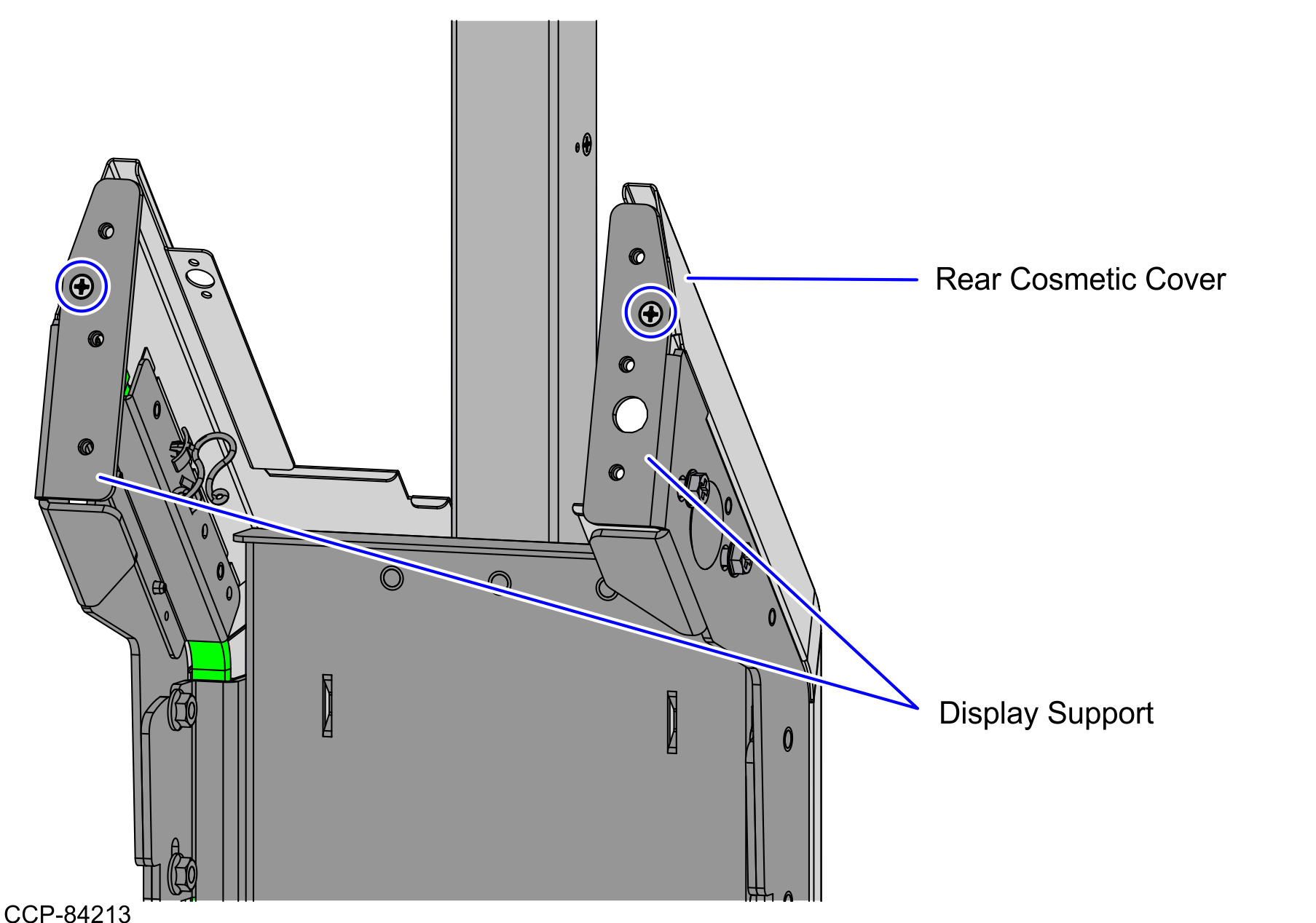 Rear Cosmetic Cover

Display Support

CCP-84213