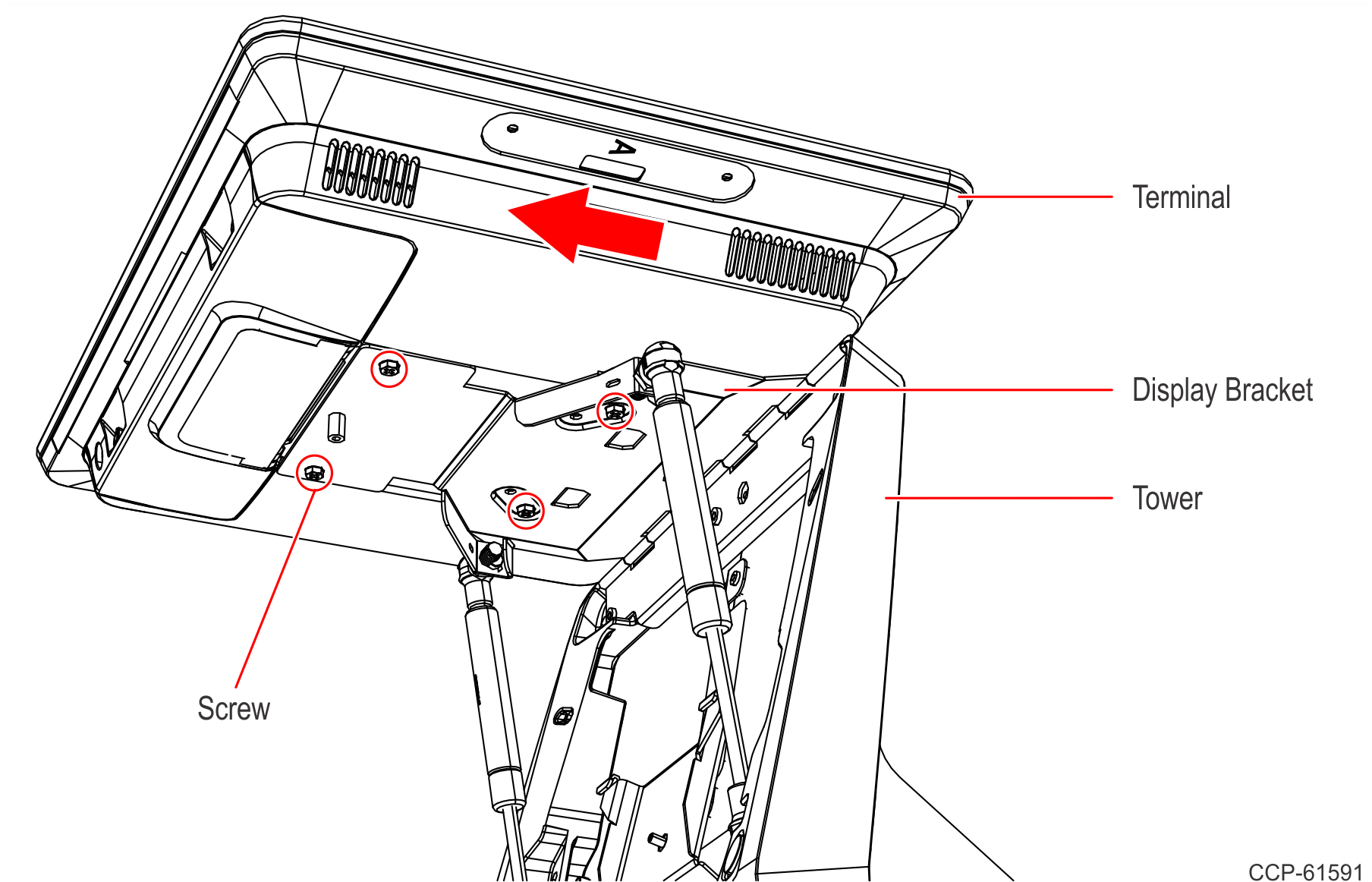 A

Terminal

Display Bracket

Tower

Screw

CCP-61591