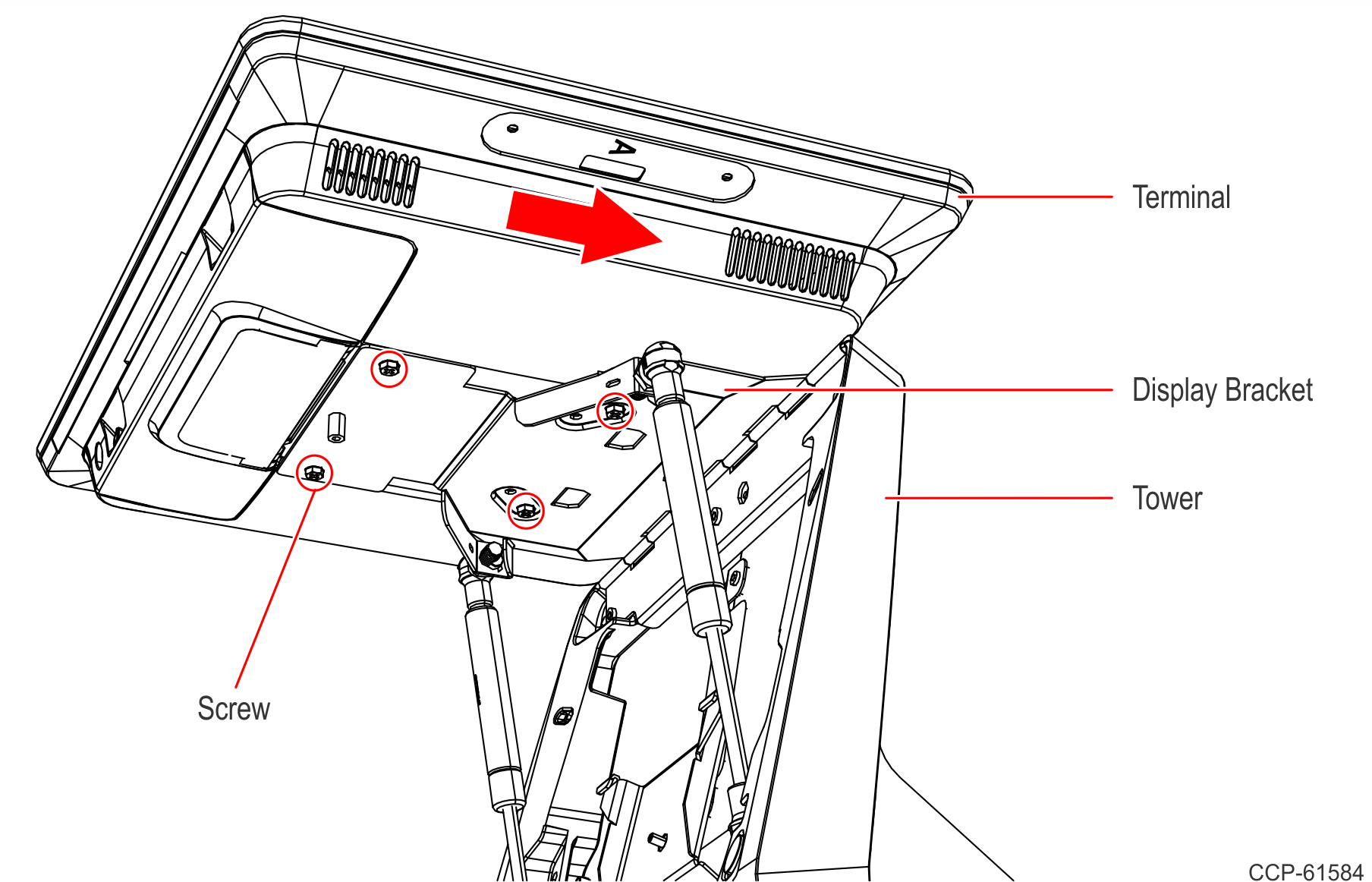 A

Terminal

Display Bracket

Tower

Screw

CCP-61584