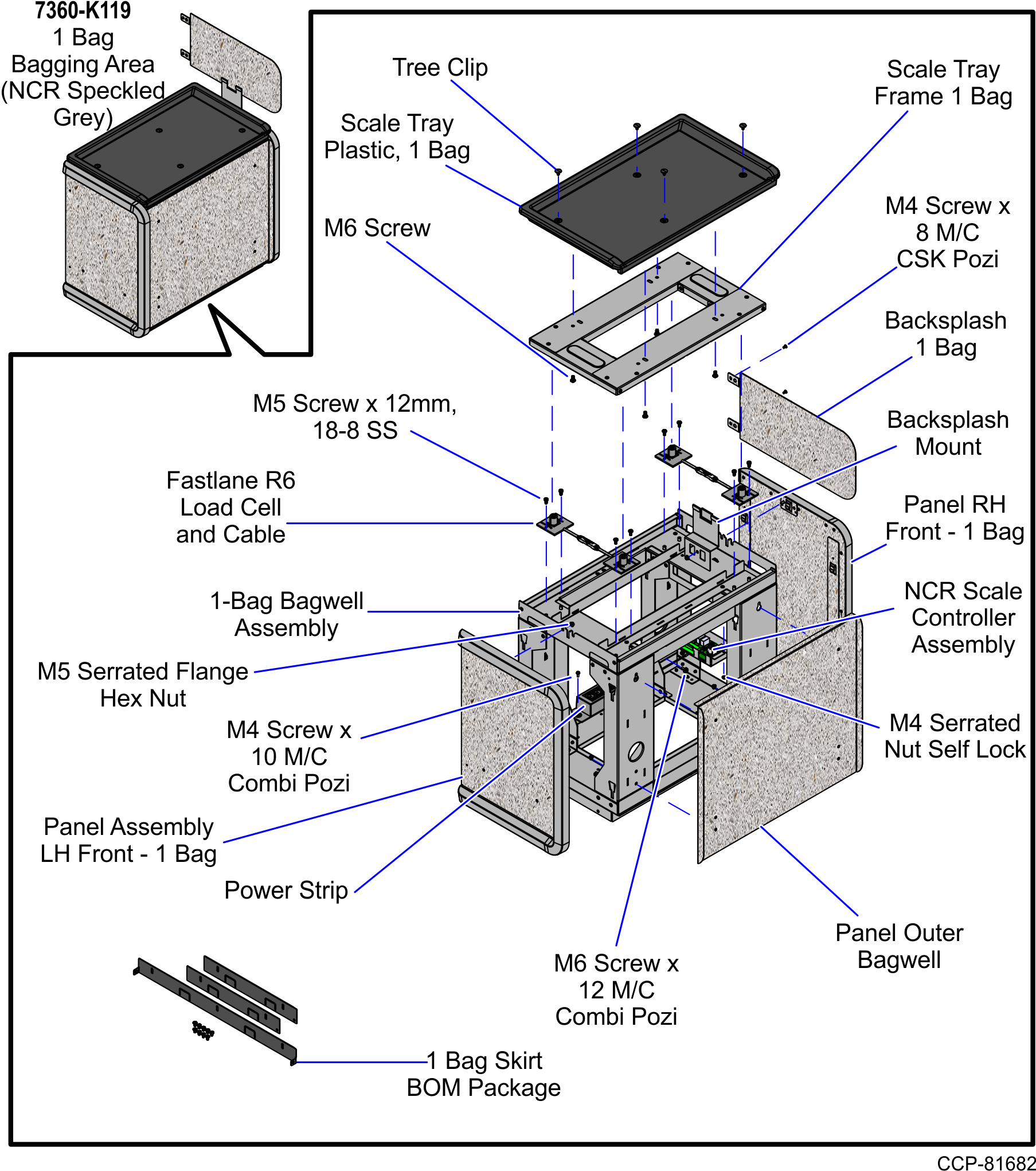 7360-K119
1 Bag
Bagging Area
(NCR Speckled
Grey)

Tree Clip

Scale Tray
Frame 1 Bag

Scale Tray
Plastic, 1 Bag

M6 Screw

M4 Screw x
8 M/C
CSK Pozi

Backsplash
1 Bag

M5 Screw x 12mm,
18-8 SS

Backsplash
Mount

Fastlane R6
Load Cell
and Cable

Panel RH
Front - 1 Bag

1-Bag Bagwell
Assembly

NCR Scale
Controller
Assembly

M5 Serrated Flange
Hex Nut

M4 Screw x
10 M/C
Combi Pozi

M4 Serrated
Nut Self Lock

Panel Assembly
LH Front - 1 Bag

Power Strip

Panel Outer
Bagwell

M6 Screw x
12 M/C
Combi Pozi

1 Bag Skirt
BOM Package

CCP-81682