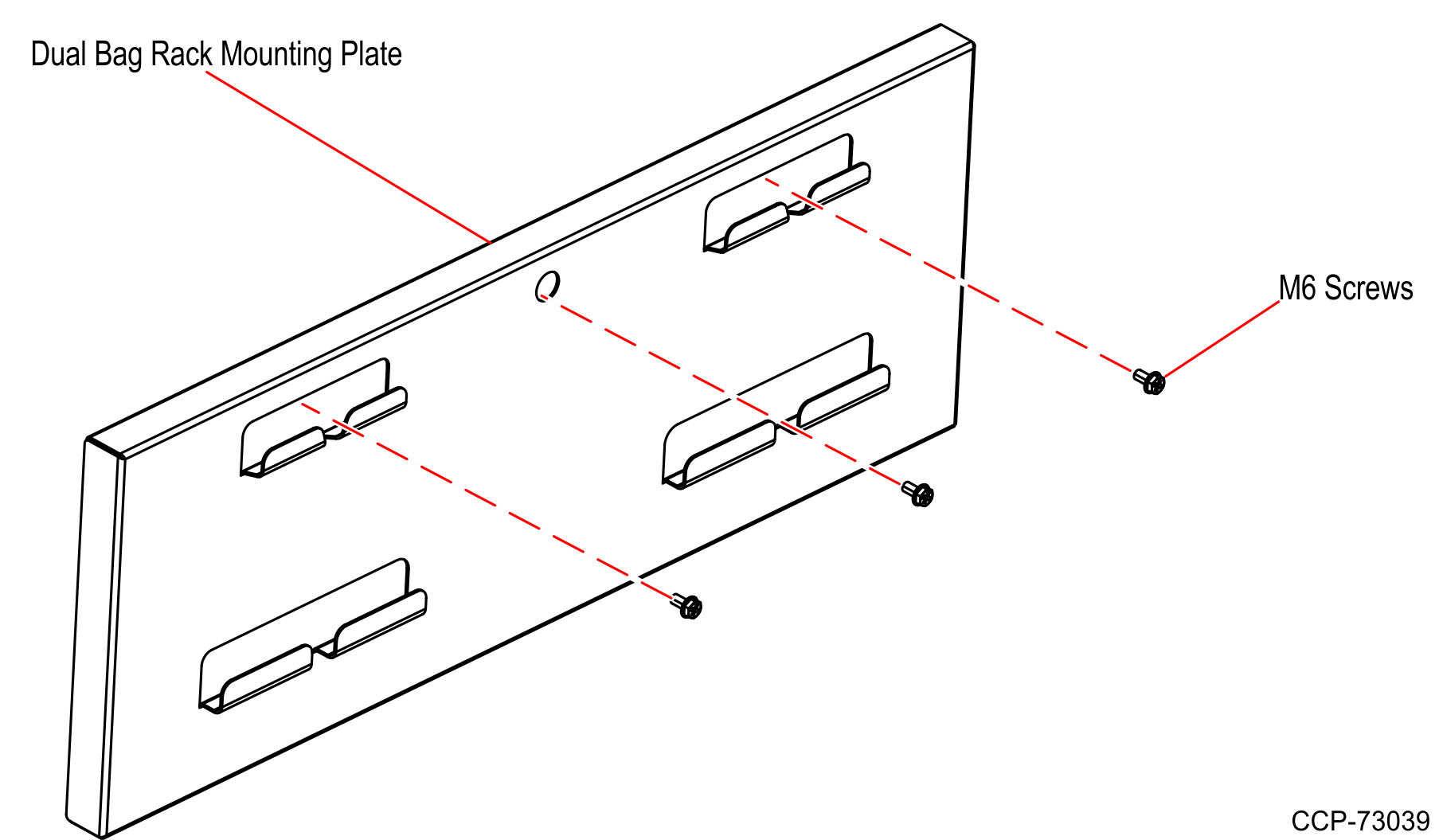 Dual Bag Rack Mounting Plate

M6 Screws

CCP-73039