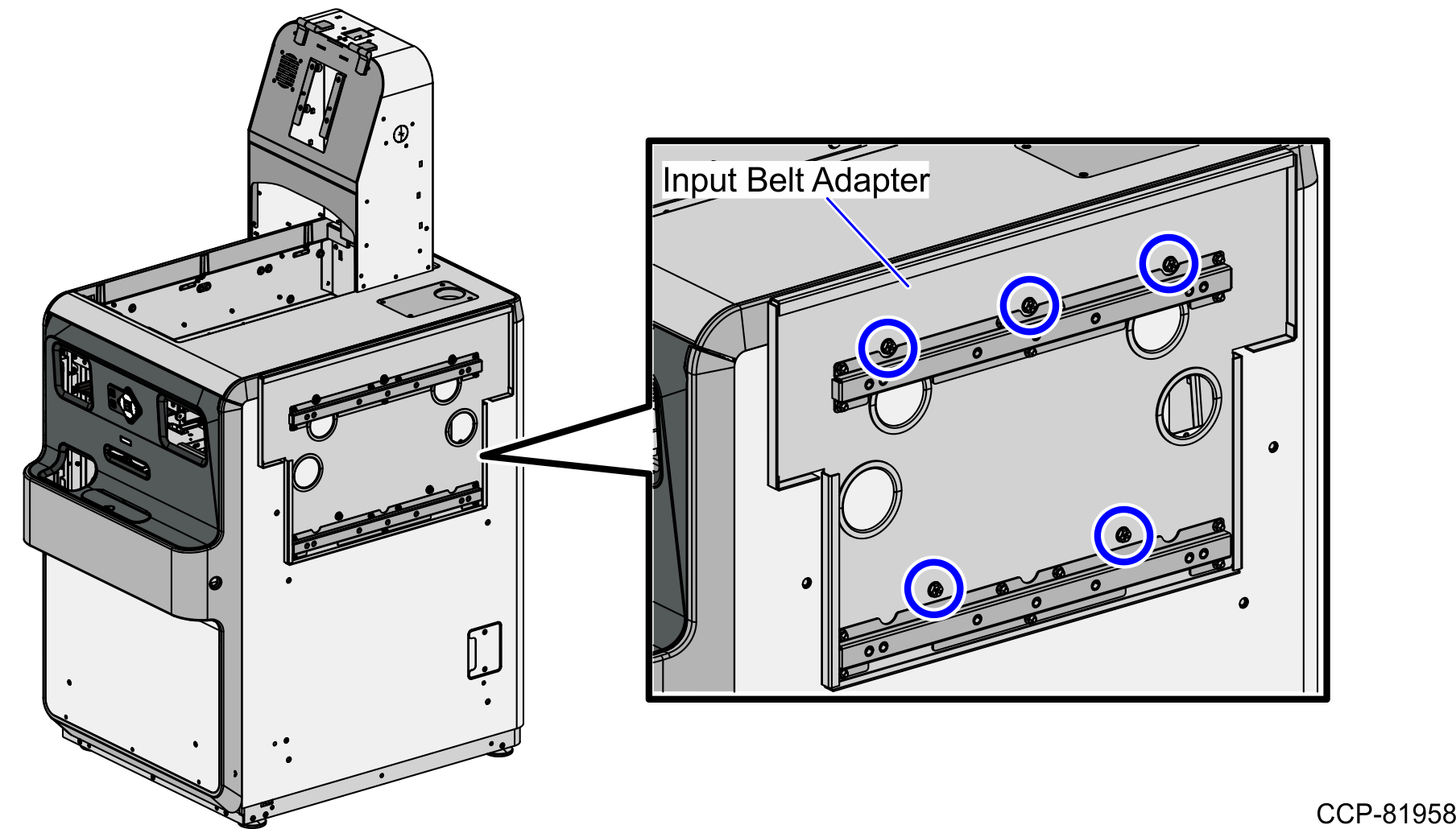 Input Belt Adapter

CCP-81958