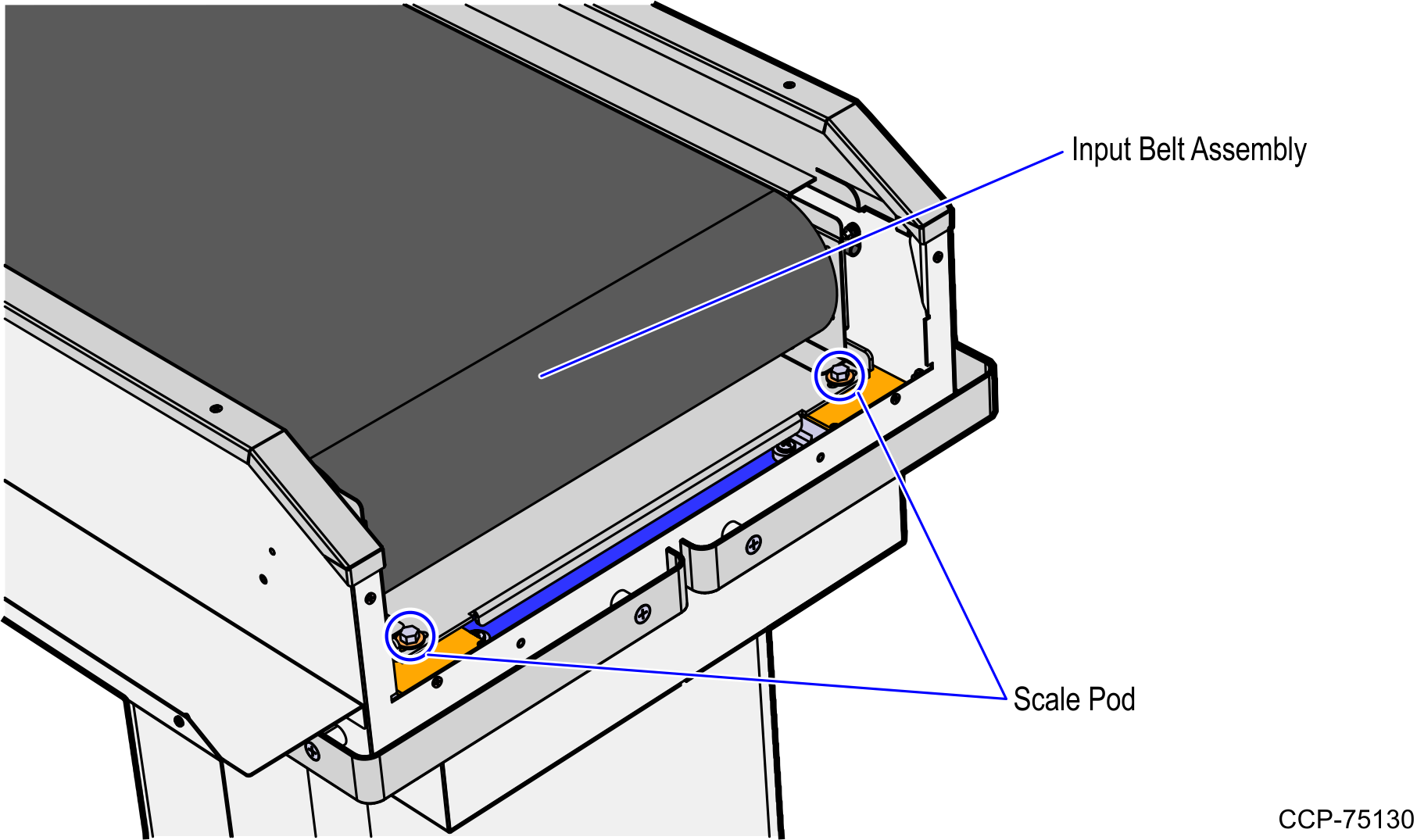 Input Belt Assembly

Scale Pod

CCP-75130