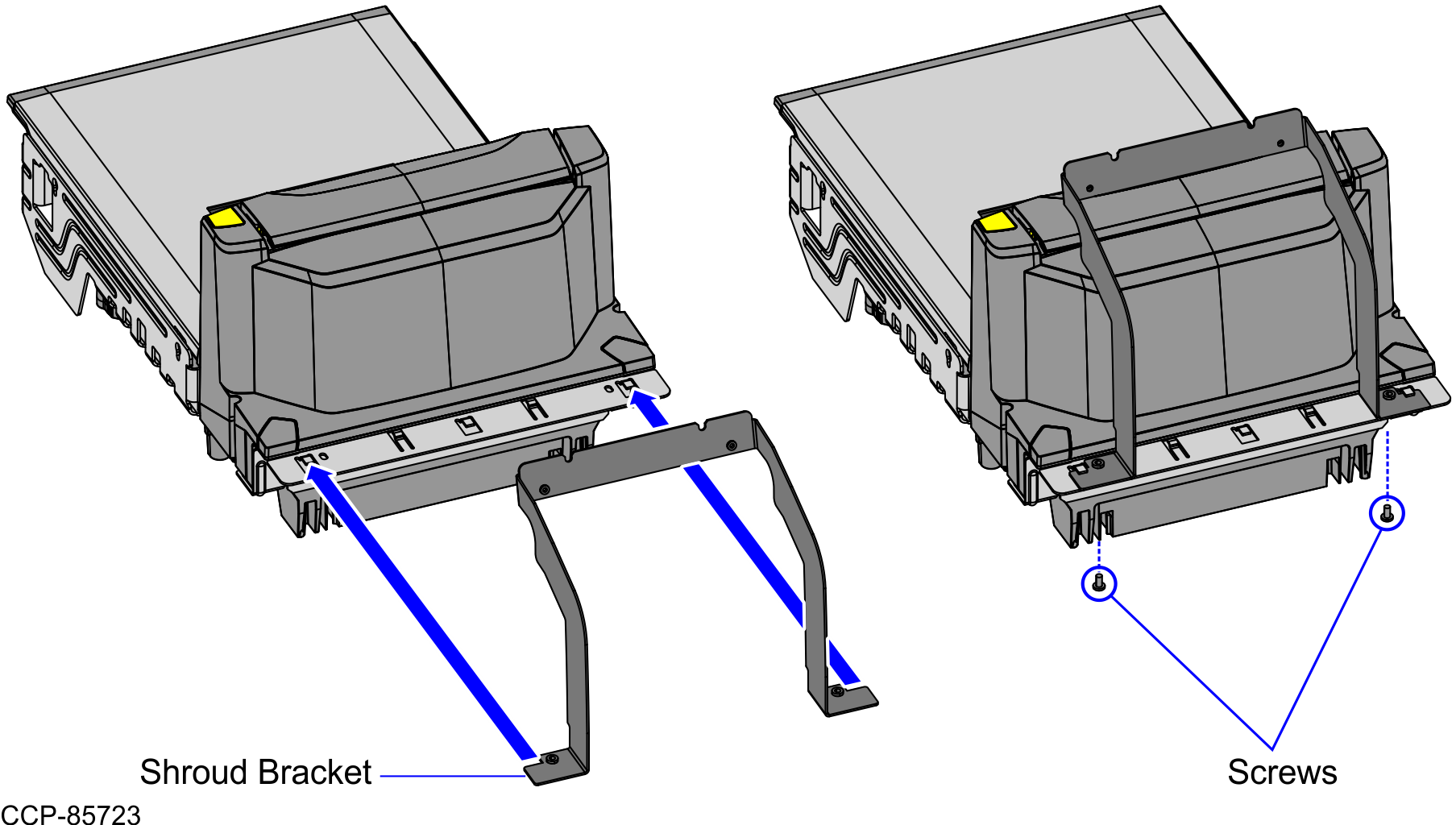 Shroud Bracket

Screws

CCP-85723