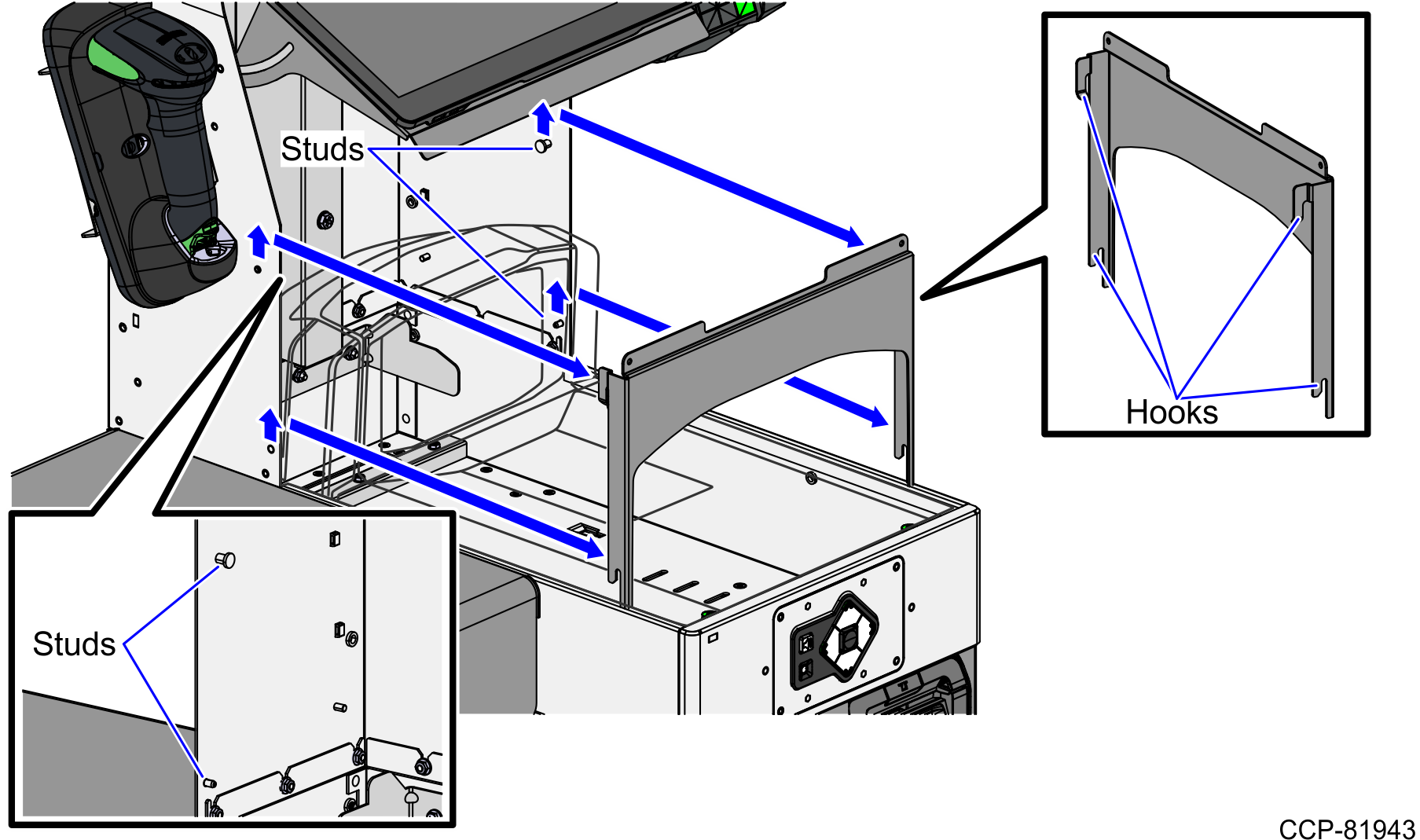 Studs

Hooks

Studs

CCP-81943