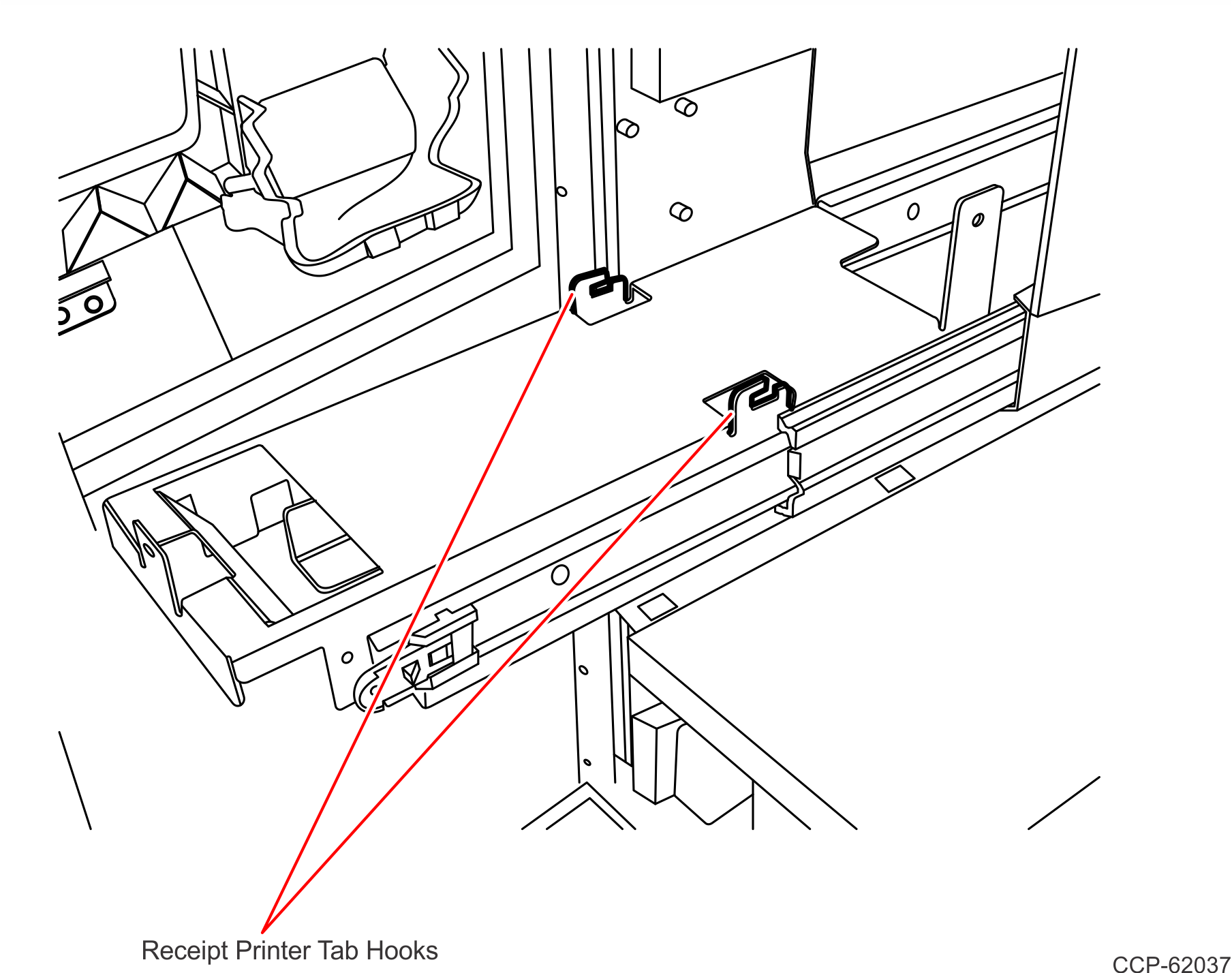 Receipt Printer Tab Hooks

CCP-62037