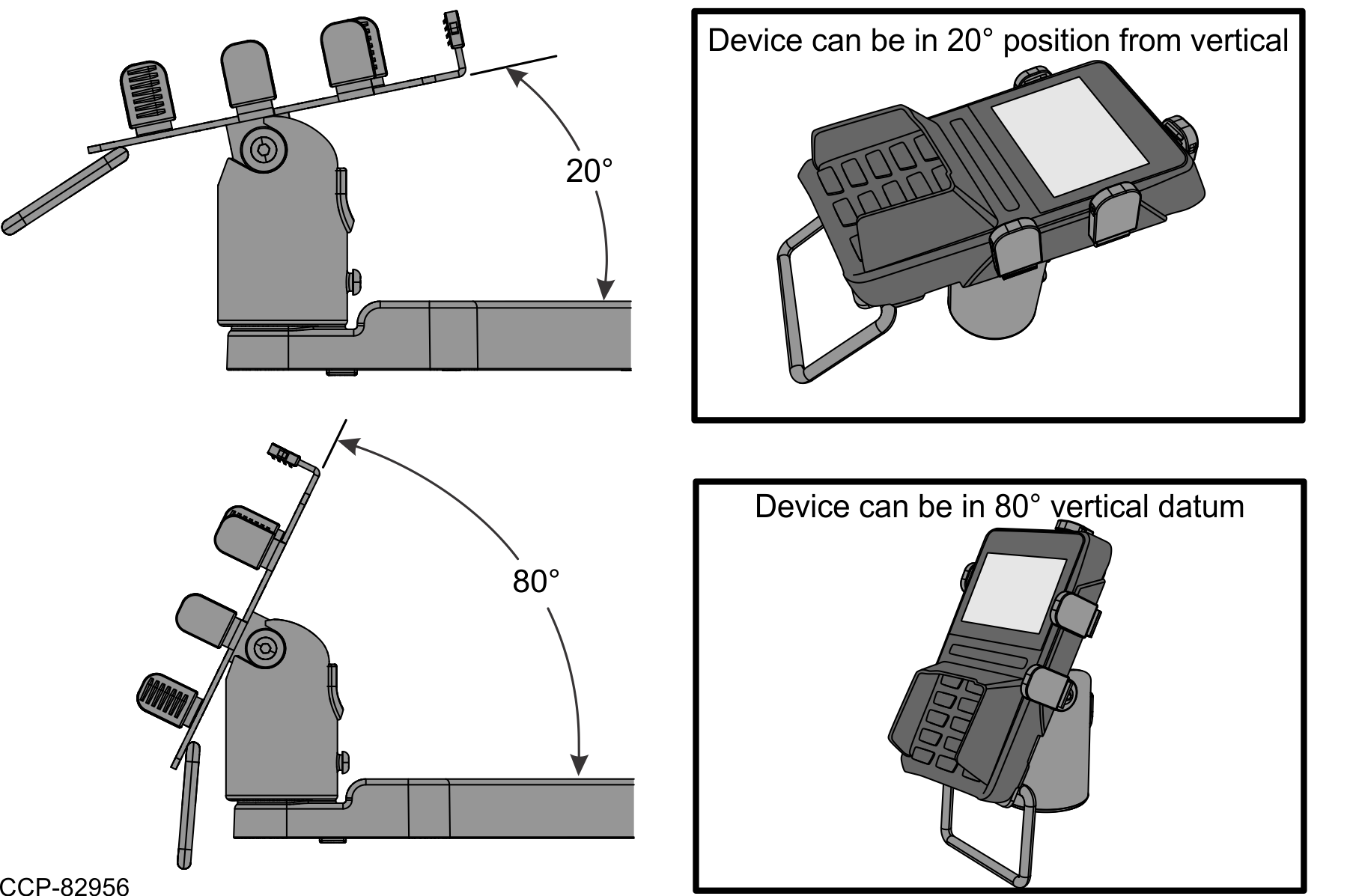 20°

Device can be in 20° position from vertical

80°

Device can be in 80° vertical datum

CCP-82956