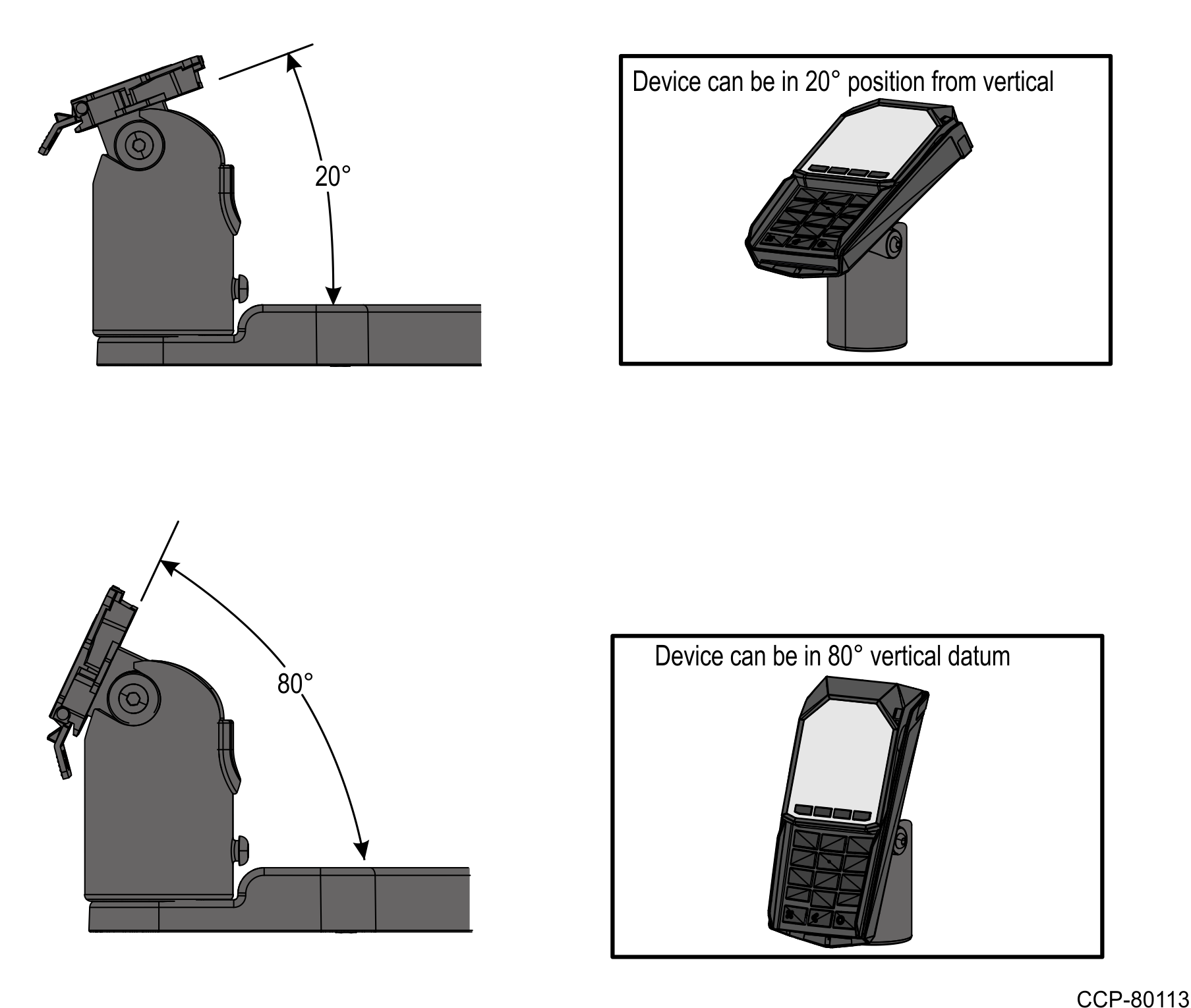 20°

Device can be in 20° position from vertical

80°

Device can be in 80° vertical datum

CCP-80113