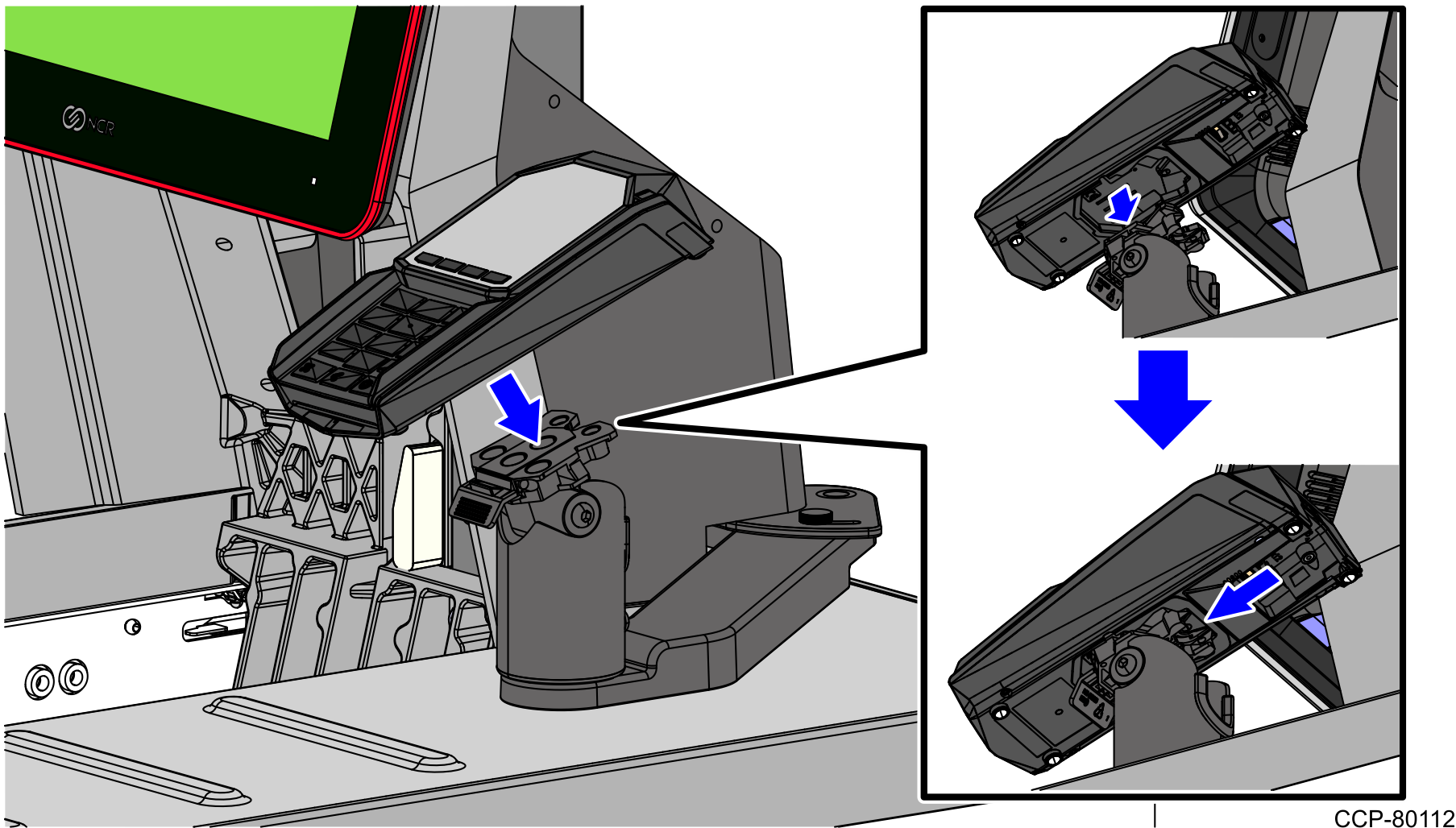 NCR

CCP-80112