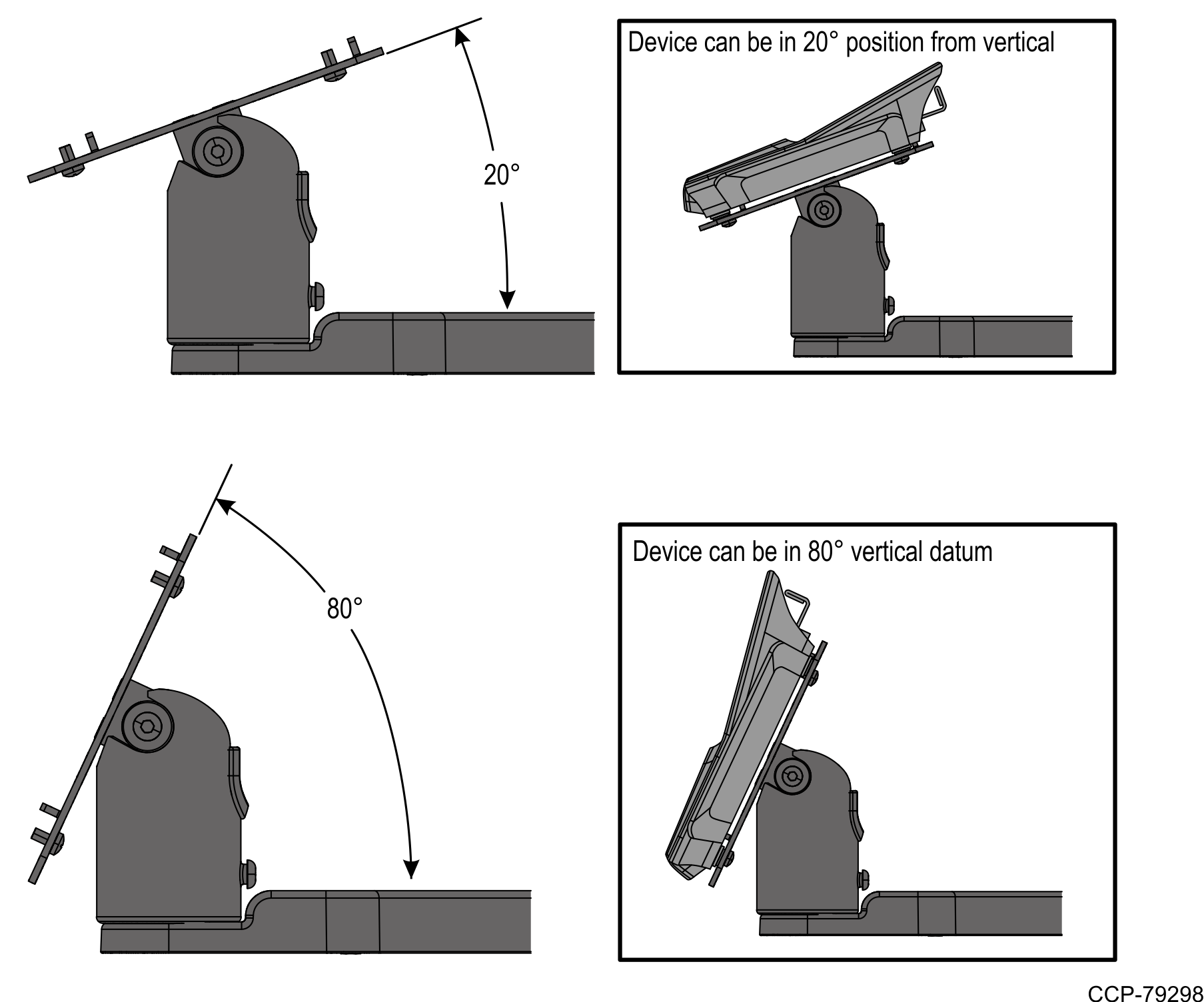 20°

Device can be in 20° position from vertical

80°

Device can be in 80° vertical datum

CCP-79298