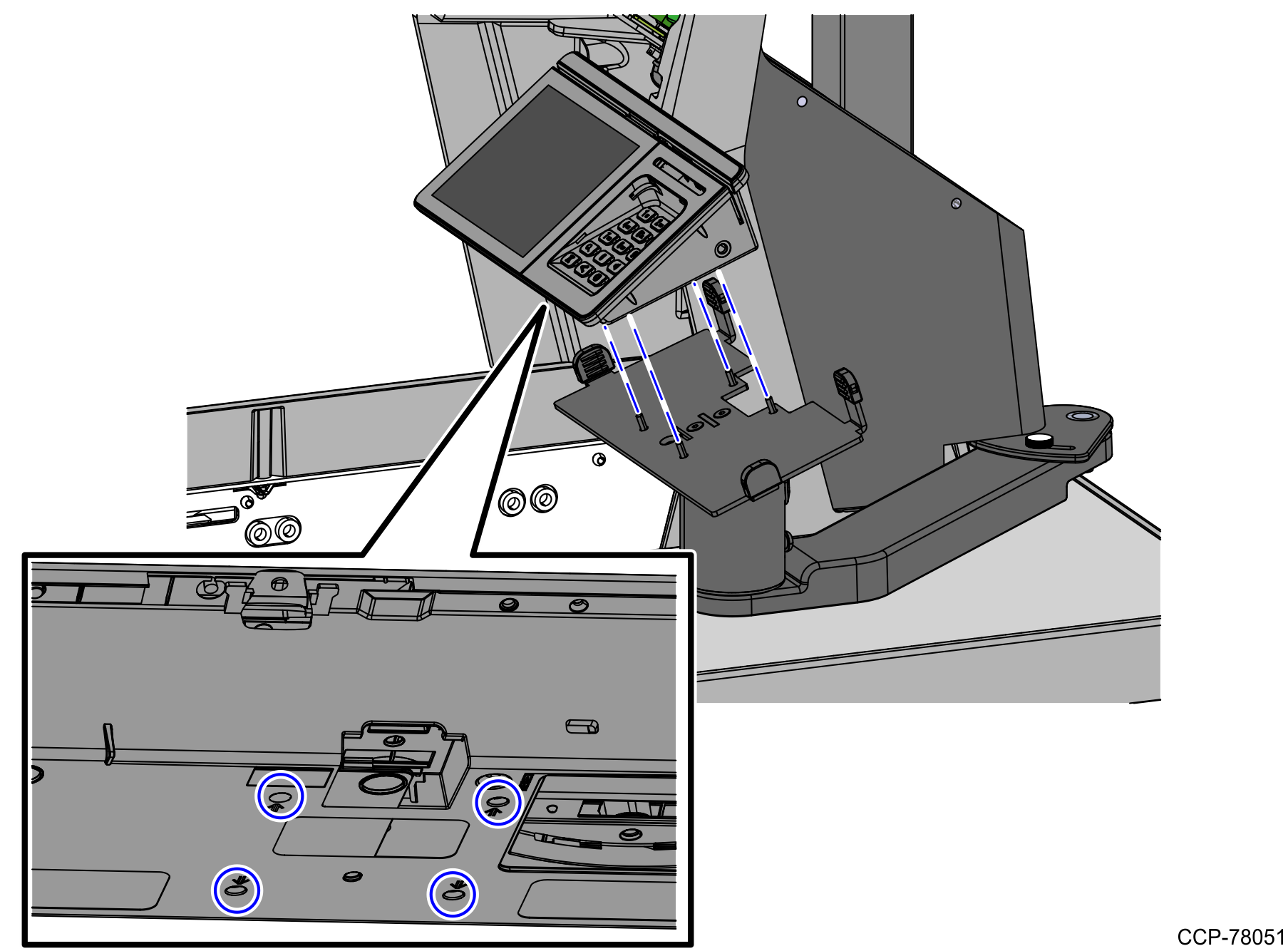 CCP-78051