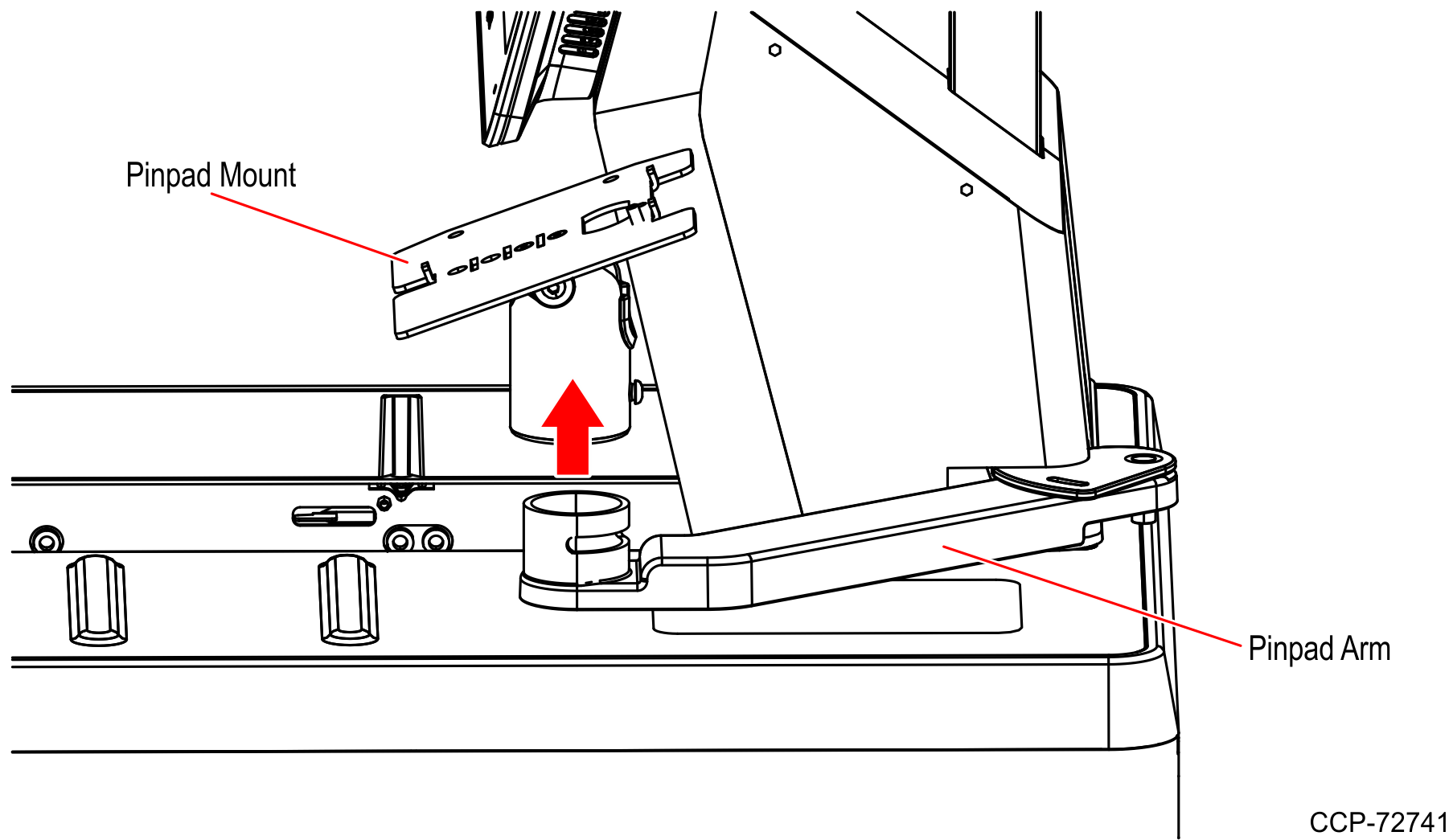 Pinpad Mount

Pinpad Arm

CCP-72741