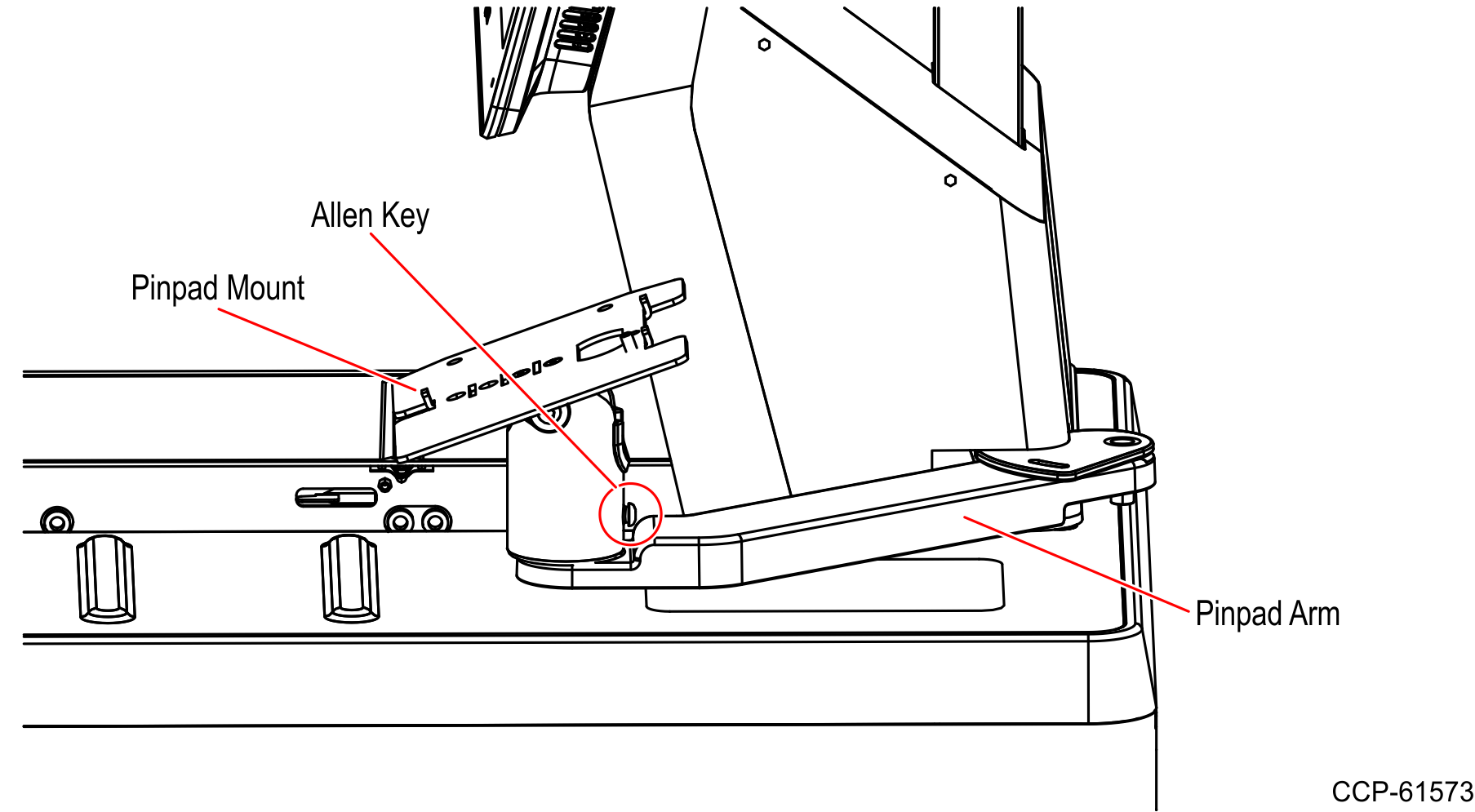 Allen Key
Pinpad Mount
Pinpad Arm
CCP-61573