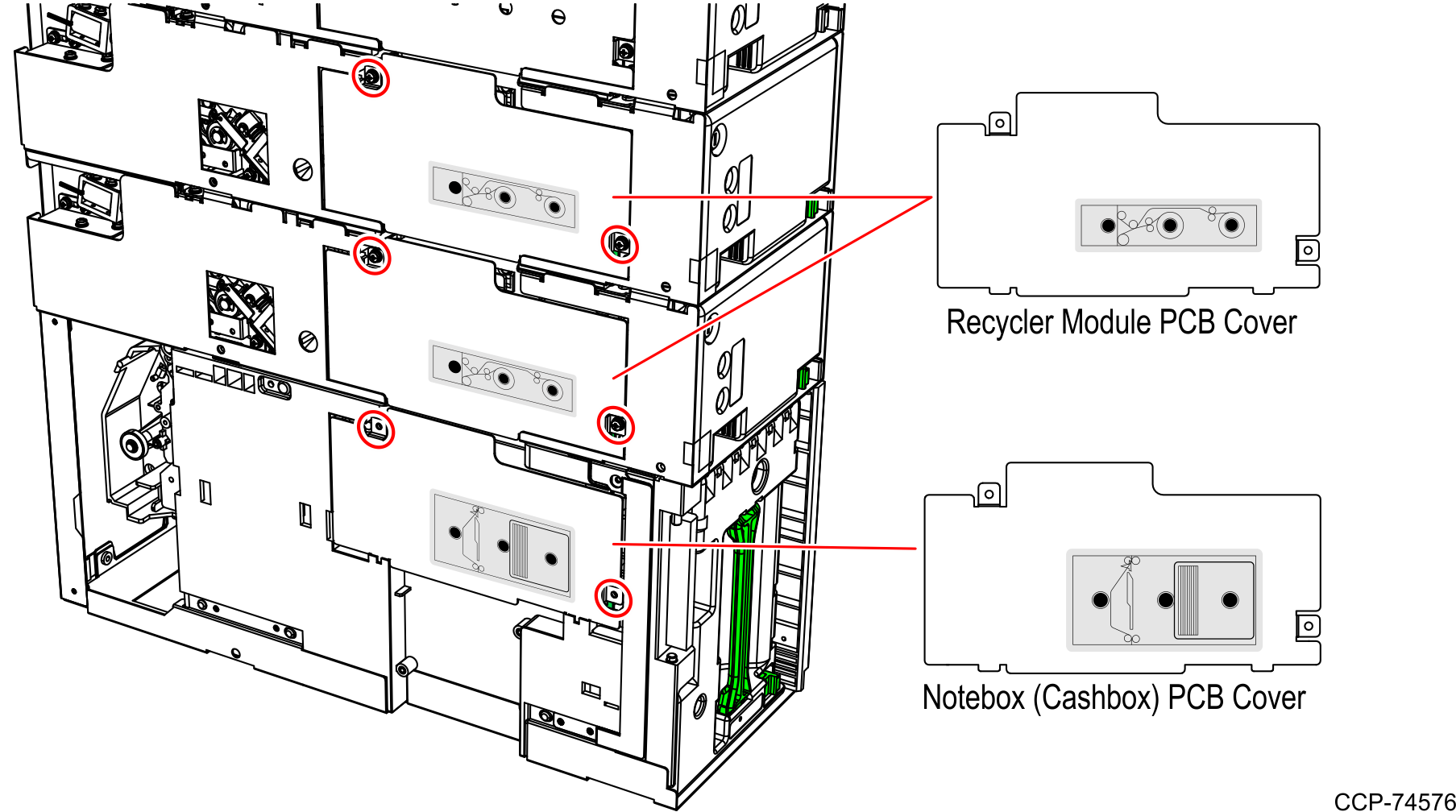 Recycler Module PCB Cover

Notebox (Cashbox) PCB Cover

CCP-74576