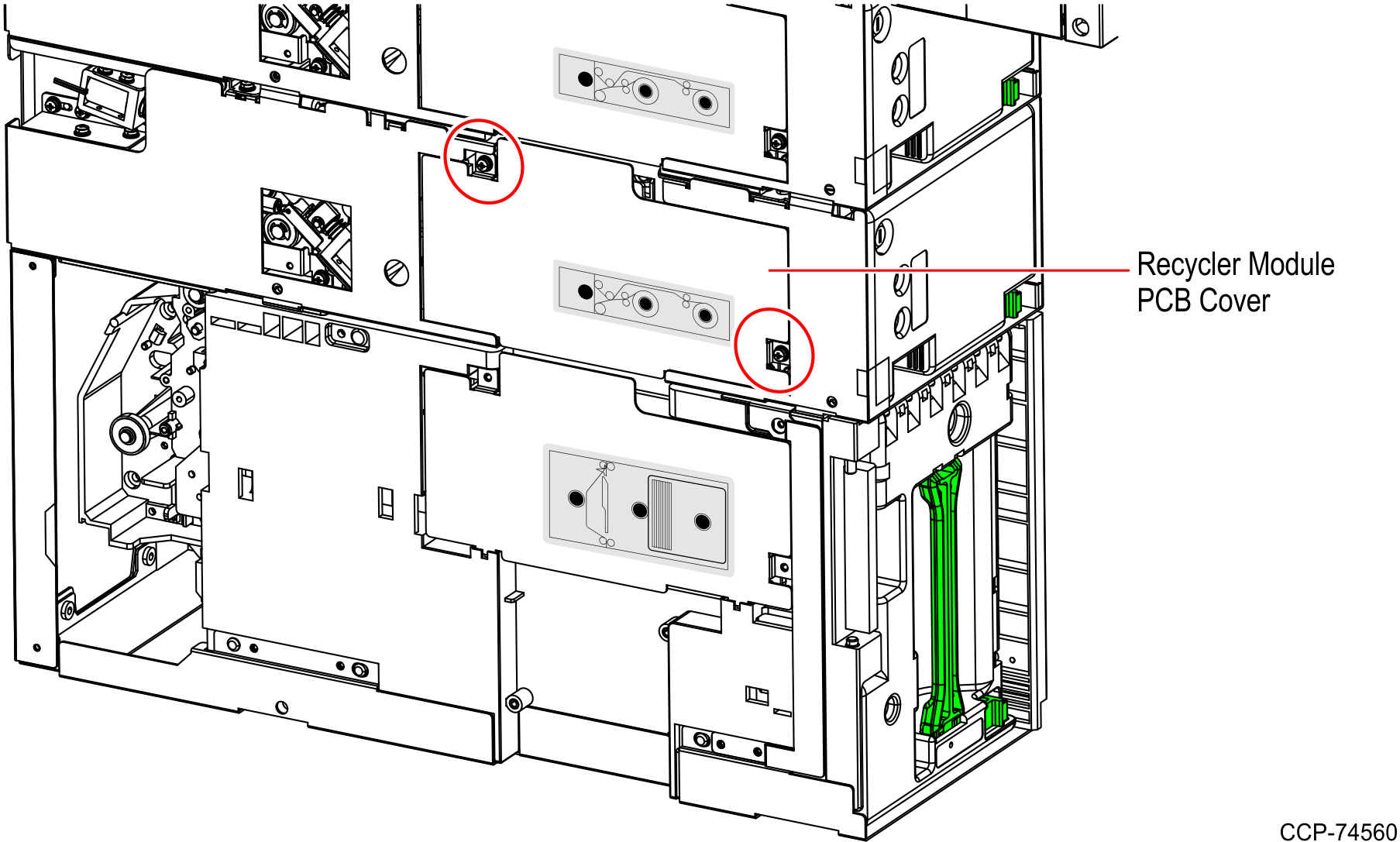 Recycler Module
PCB Cover

CCP-74560