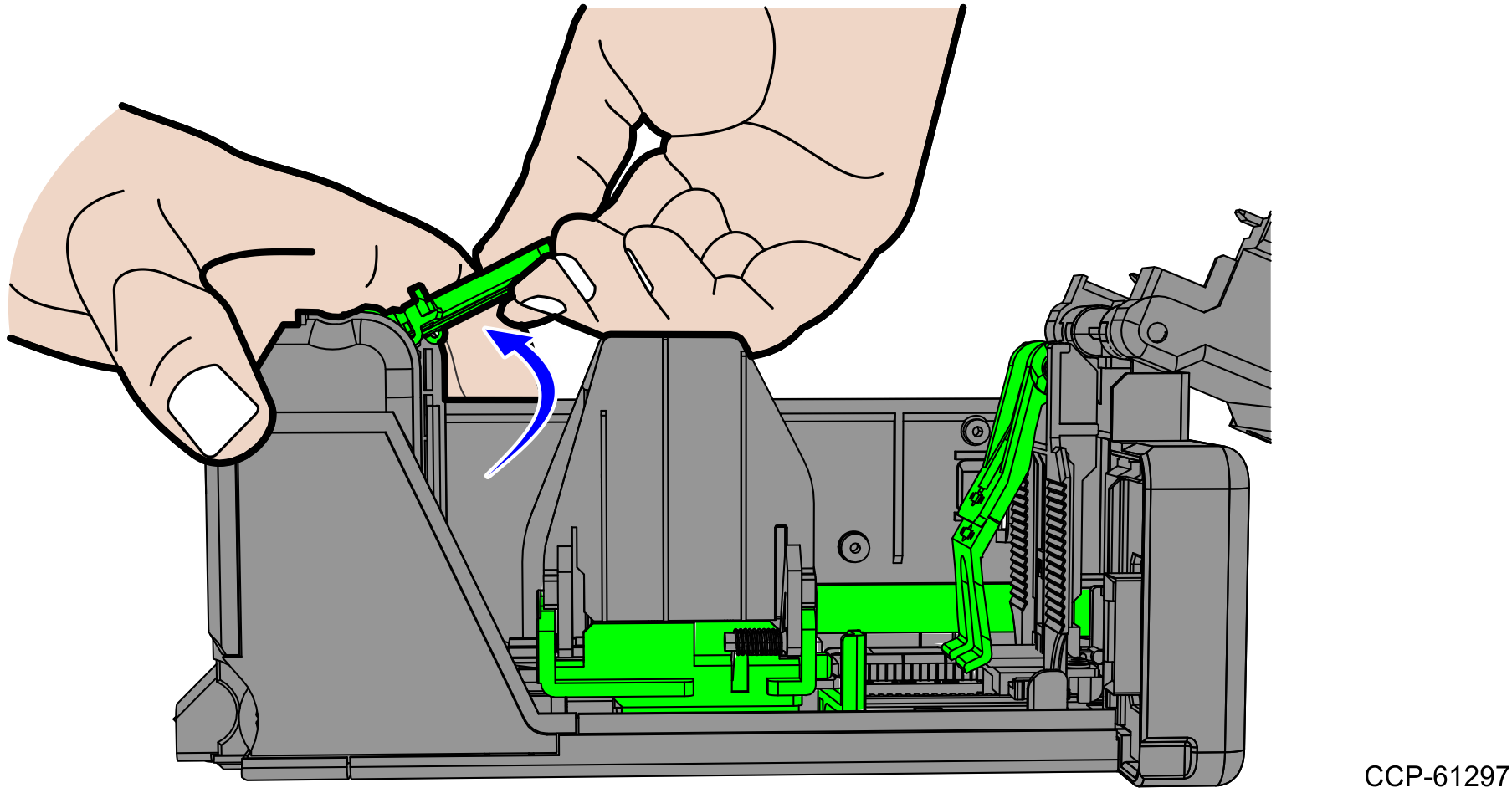 CCP-61297