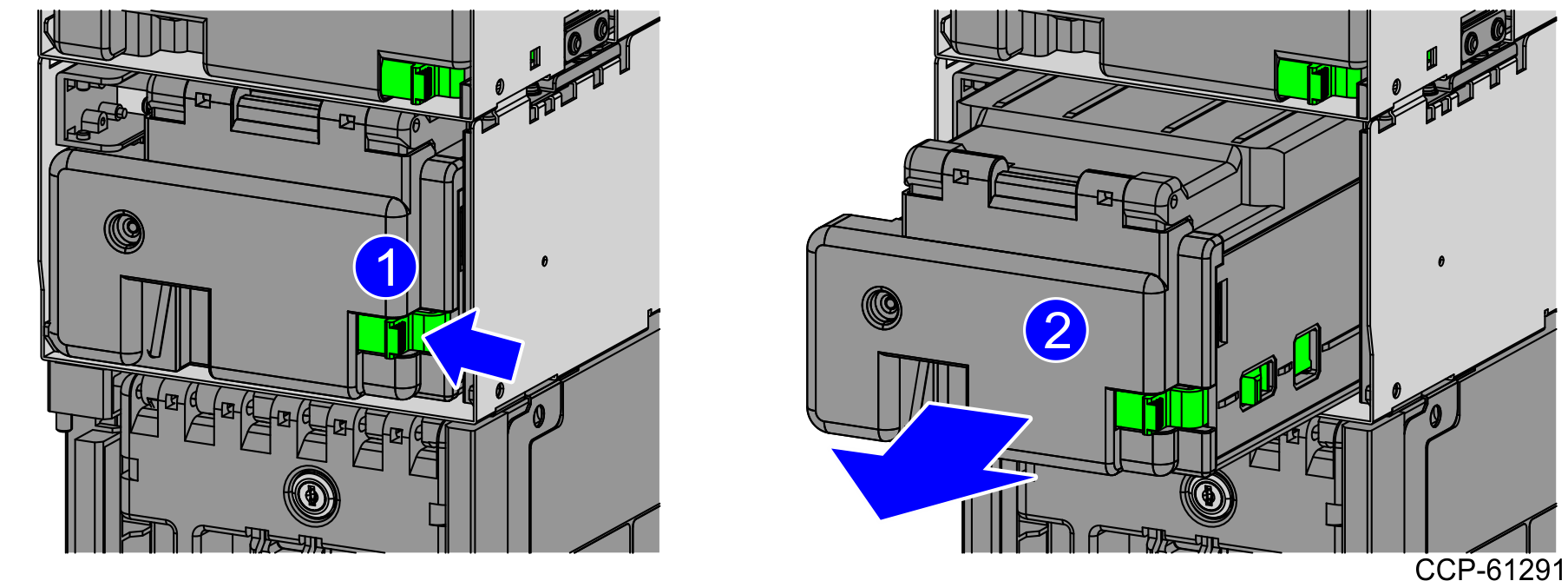 1

2

CCP-61291