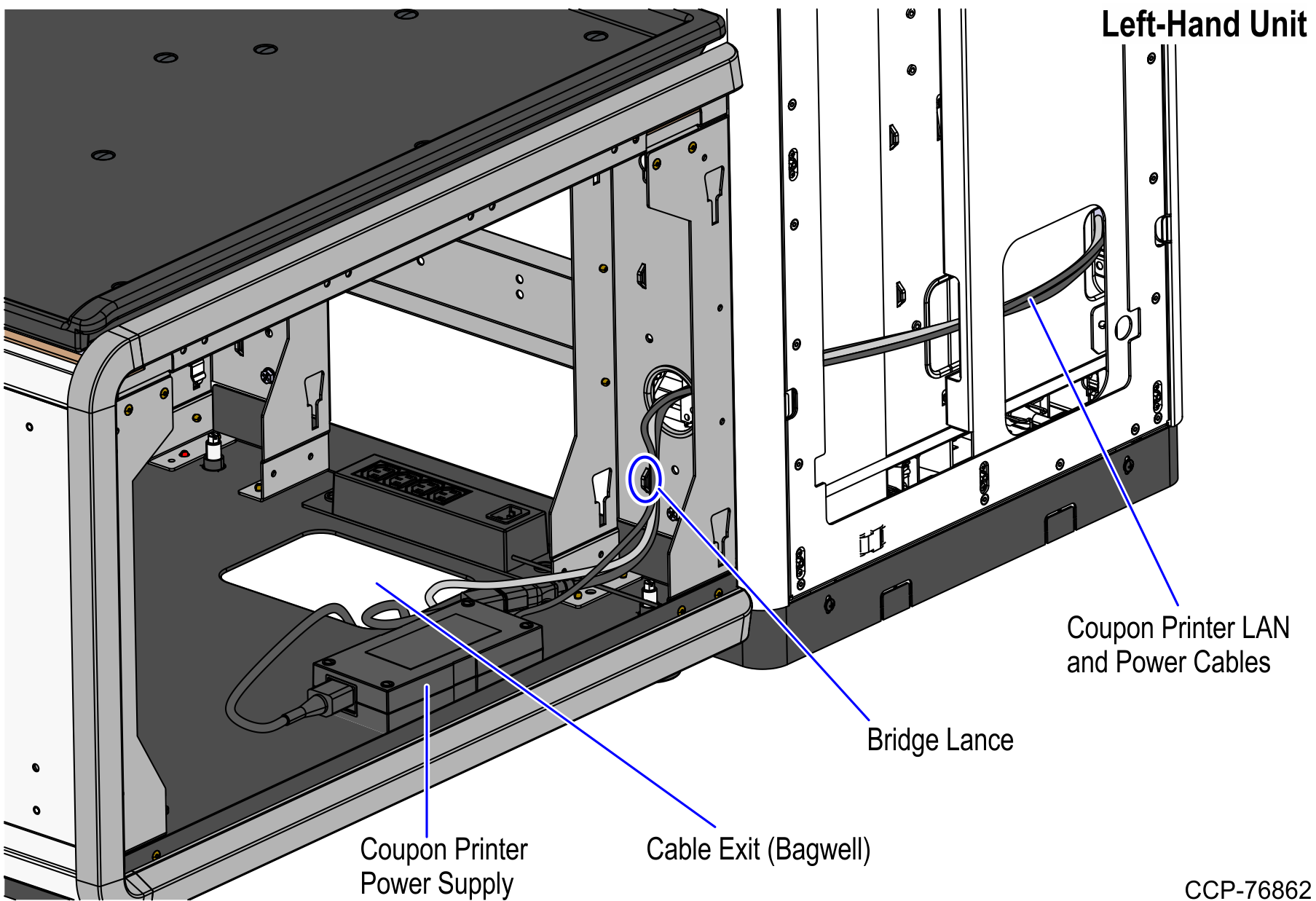 Left-Hand Unit

Coupon Printer LAN and Power Cables

Bridge Lance

Coupon Printer Power Supply

Cable Exit (Bagwell)

CCP-76862