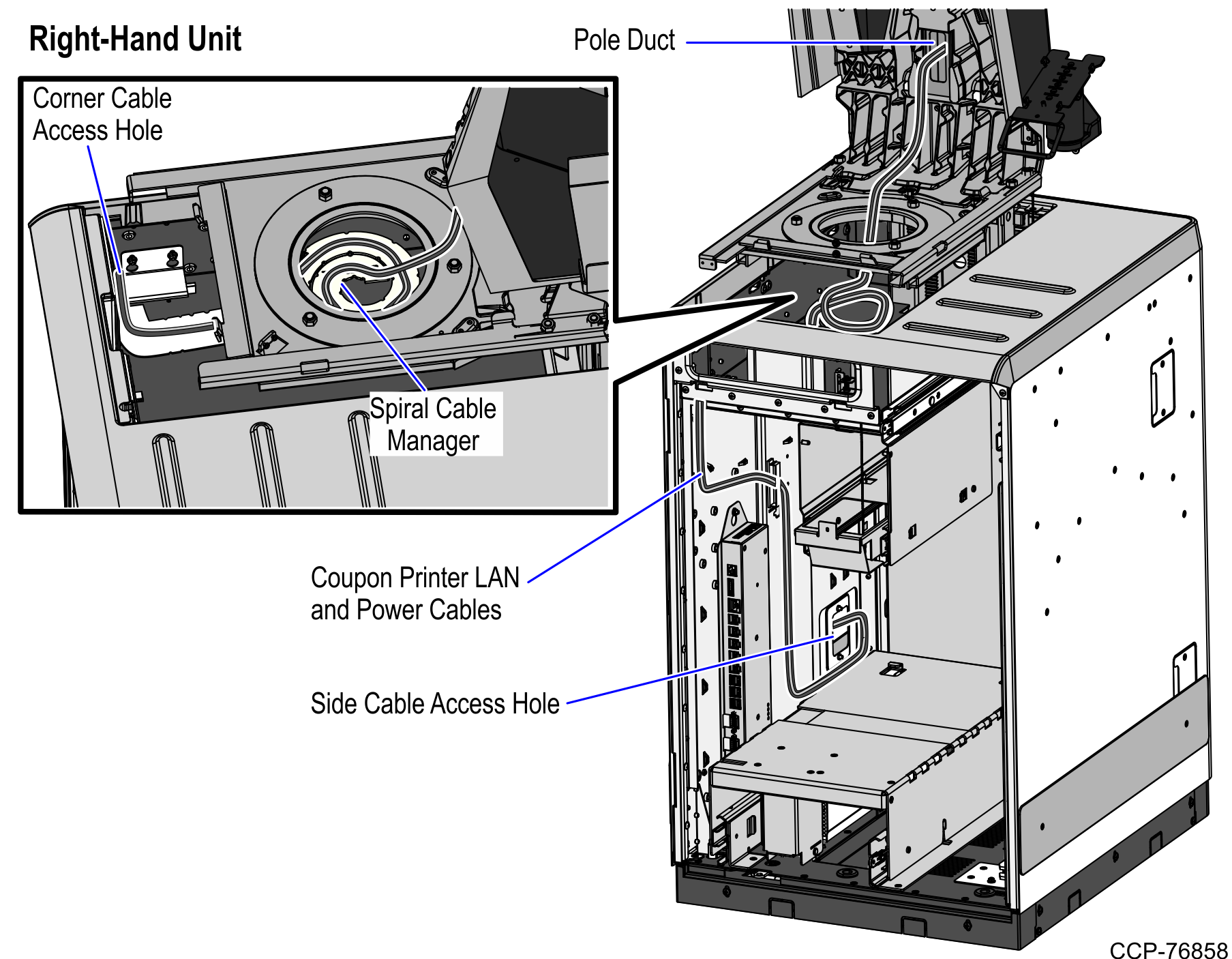 Right-Hand Unit

Pole Duct

Corner Cable Access Hole

Spiral Cable Manager

Coupon Printer LAN and Power Cables

Side Cable Access Hole

CCP-76858