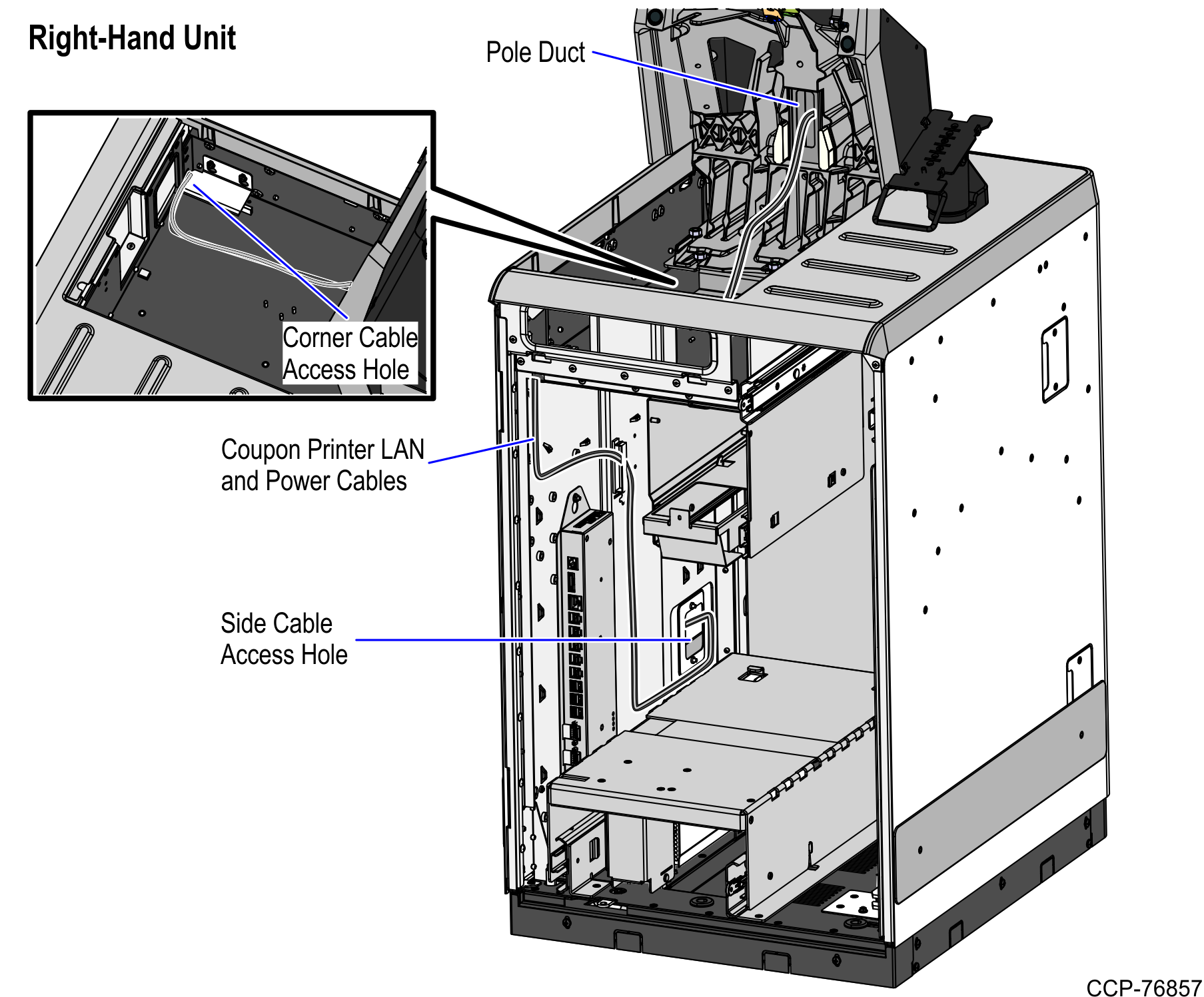 Right-Hand Unit

Pole Duct

Corner Cable Access Hole

Coupon Printer LAN and Power Cables

Side Cable Access Hole

CCP-76857