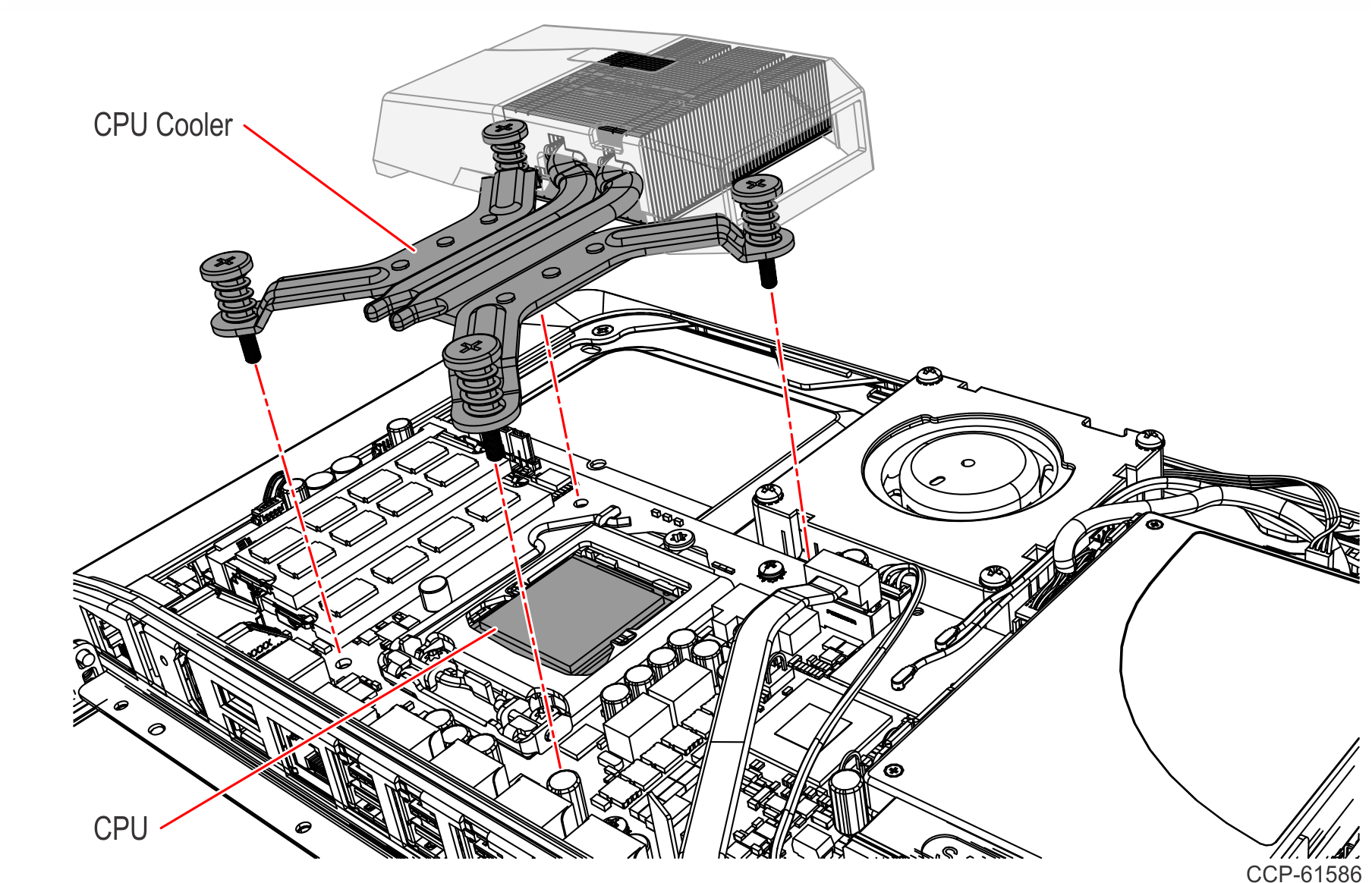 CPU Cooler

CPU

CCP-61586