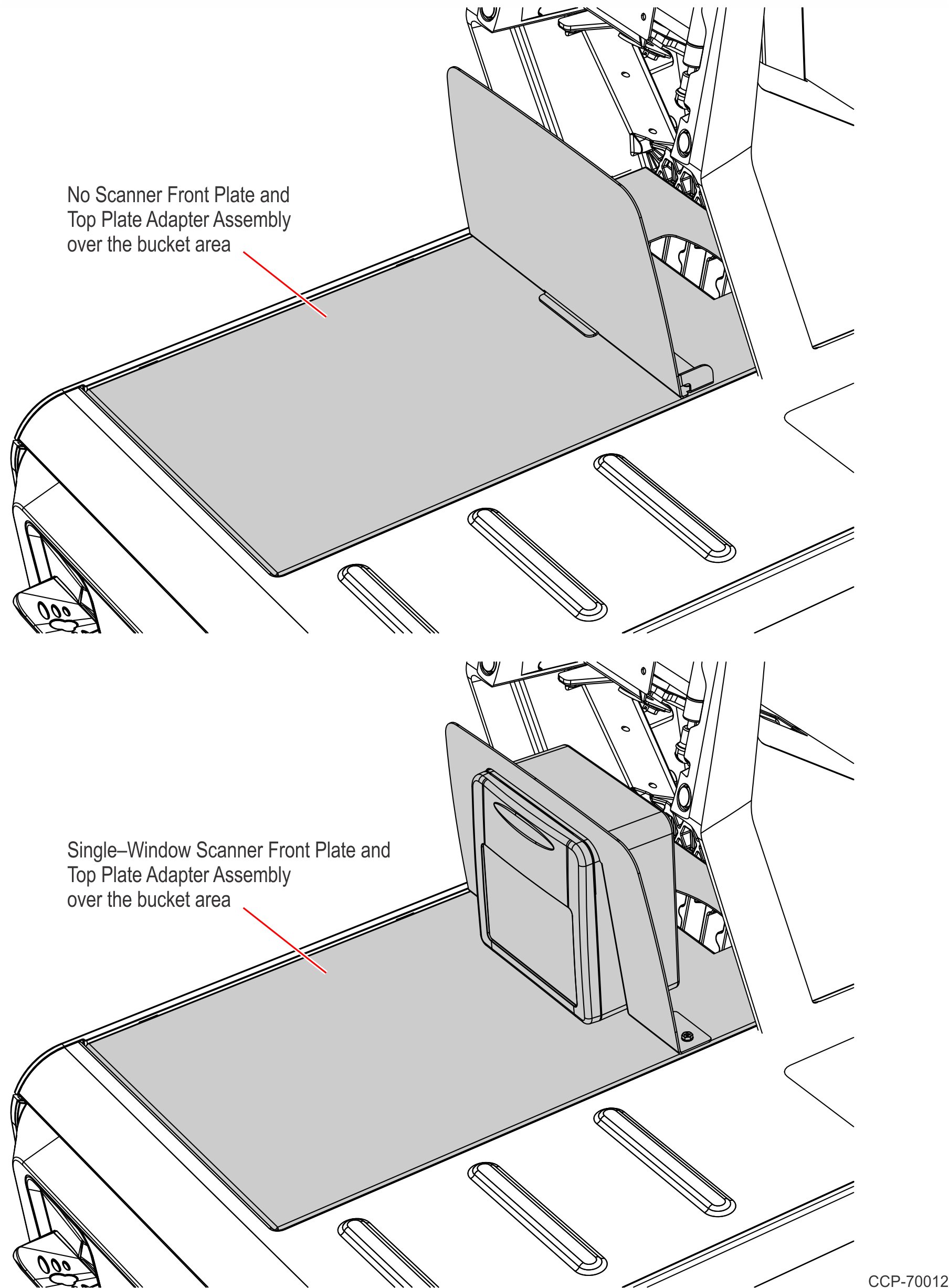 No Scanner Front Plate and Top Plate Adapter Assembly over the bucket area

Single–Window Scanner Front Plate and Top Plate Adapter Assembly over the bucket area

CCP-70012