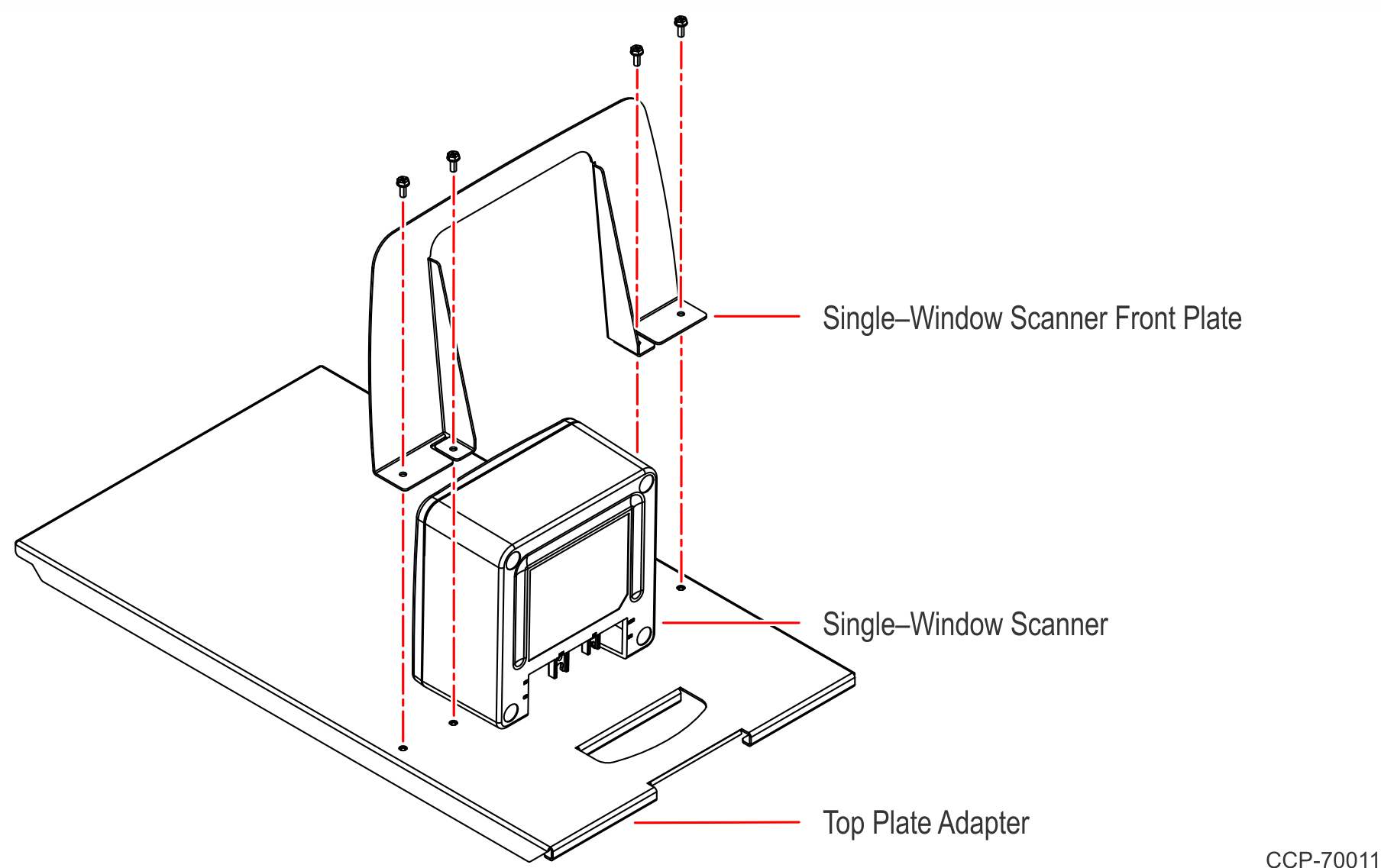 Single–Window Scanner Front Plate

Single–Window Scanner

Top Plate Adapter

CCP-70011