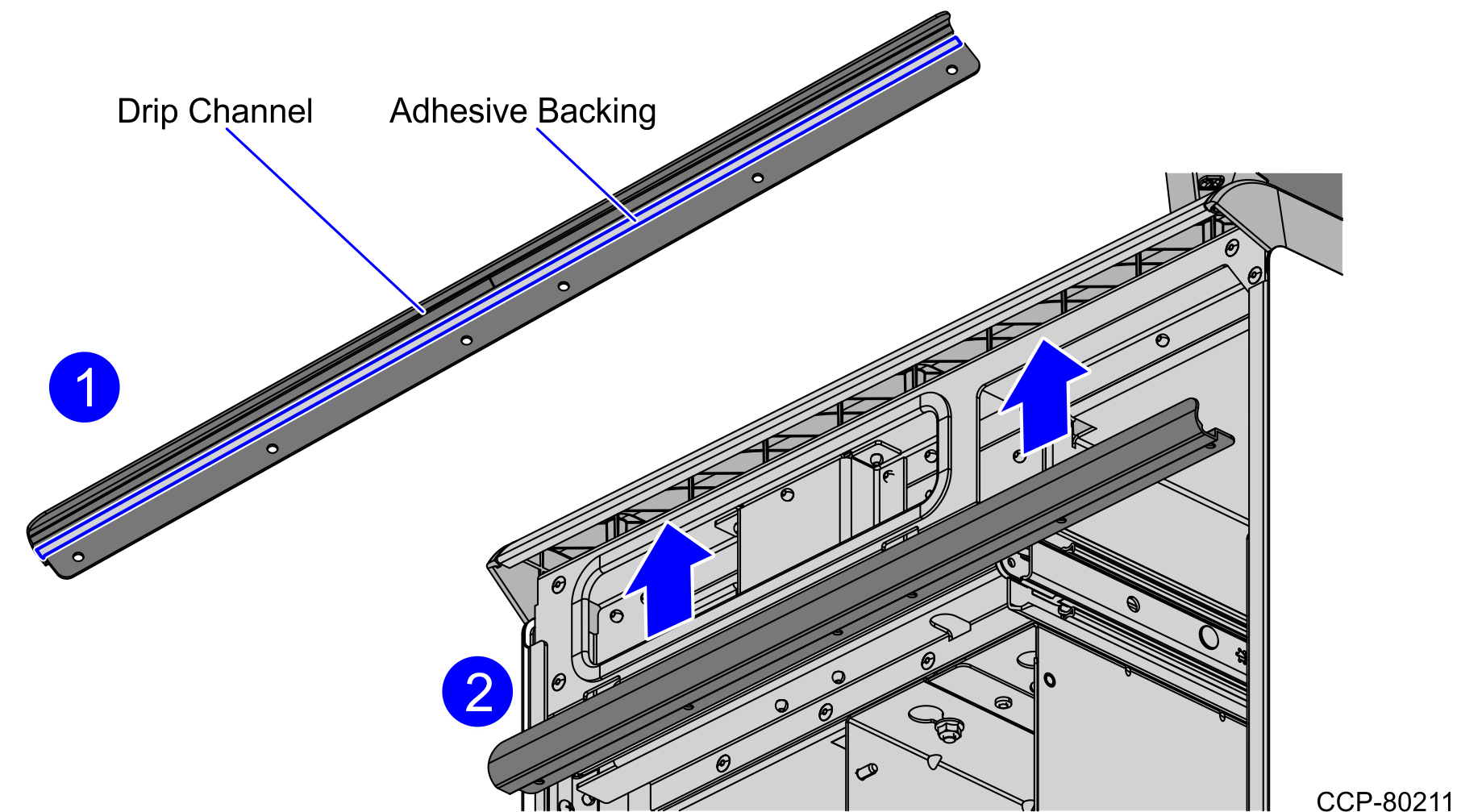 Drip Channel

Adhesive Backing

1

2

CCP-80211