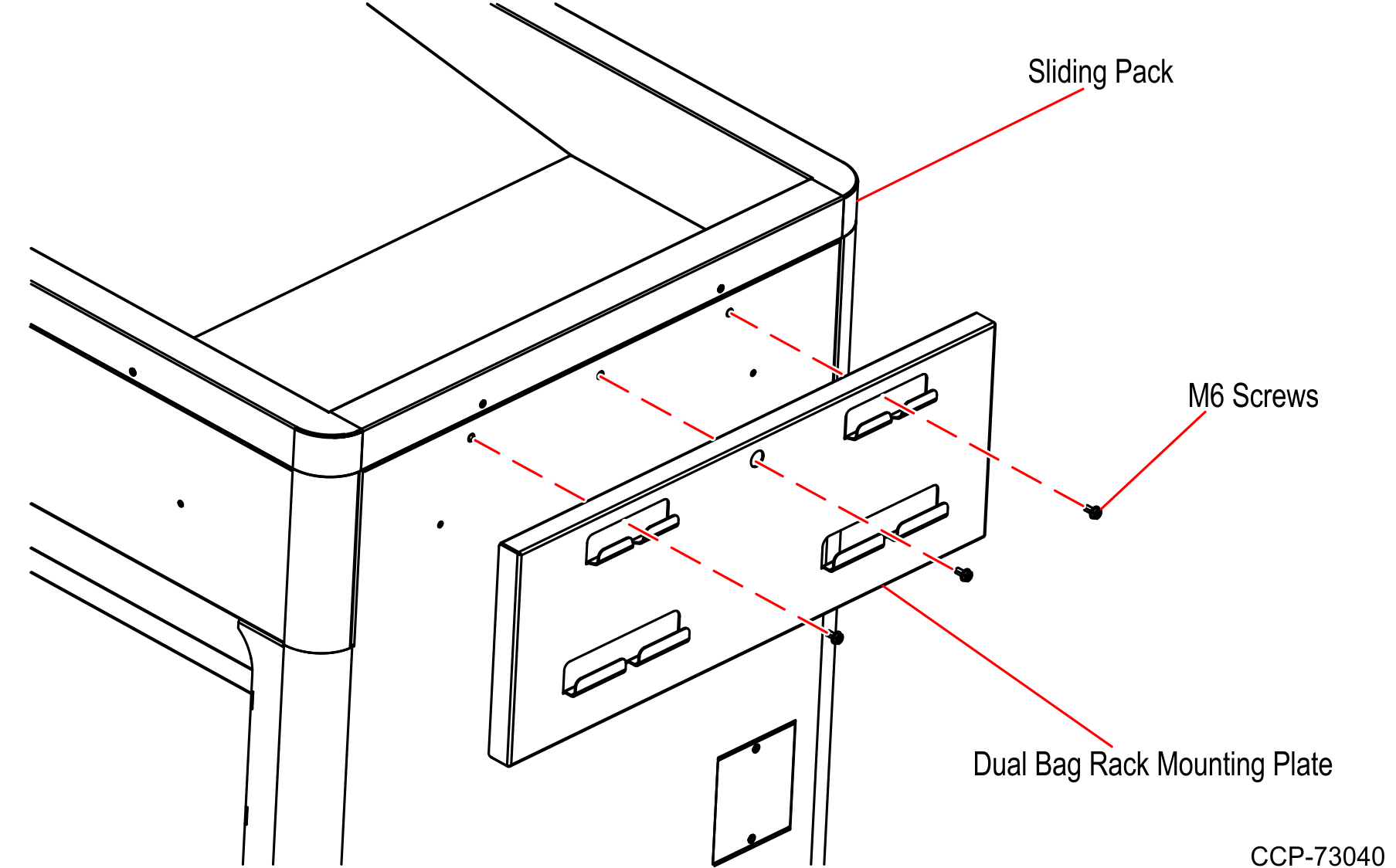 Sliding Pack

M6 Screws

Dual Bag Rack Mounting Plate

CCP-73040