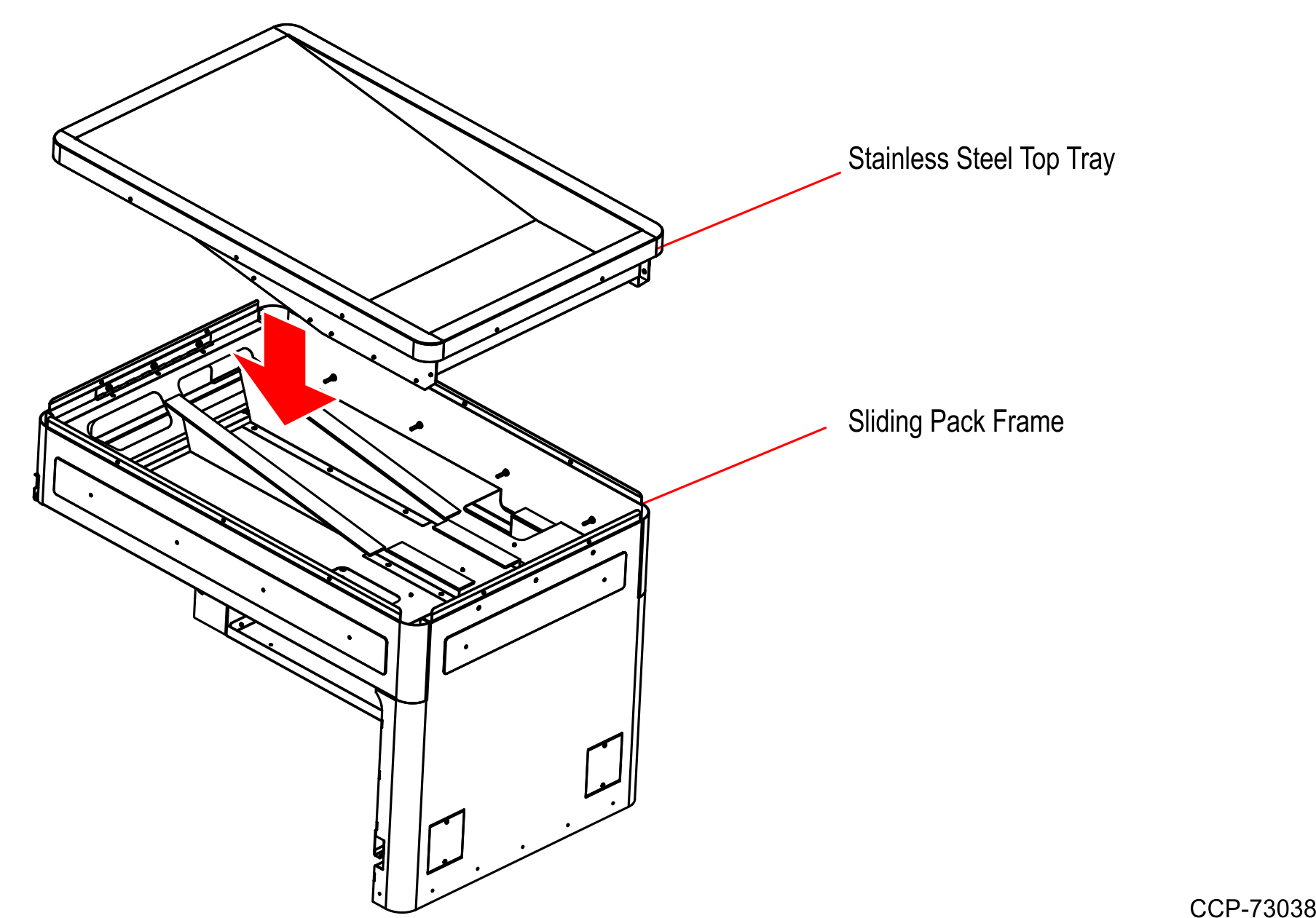 Stainless Steel Top Tray

Sliding Pack Frame

CCP-73038