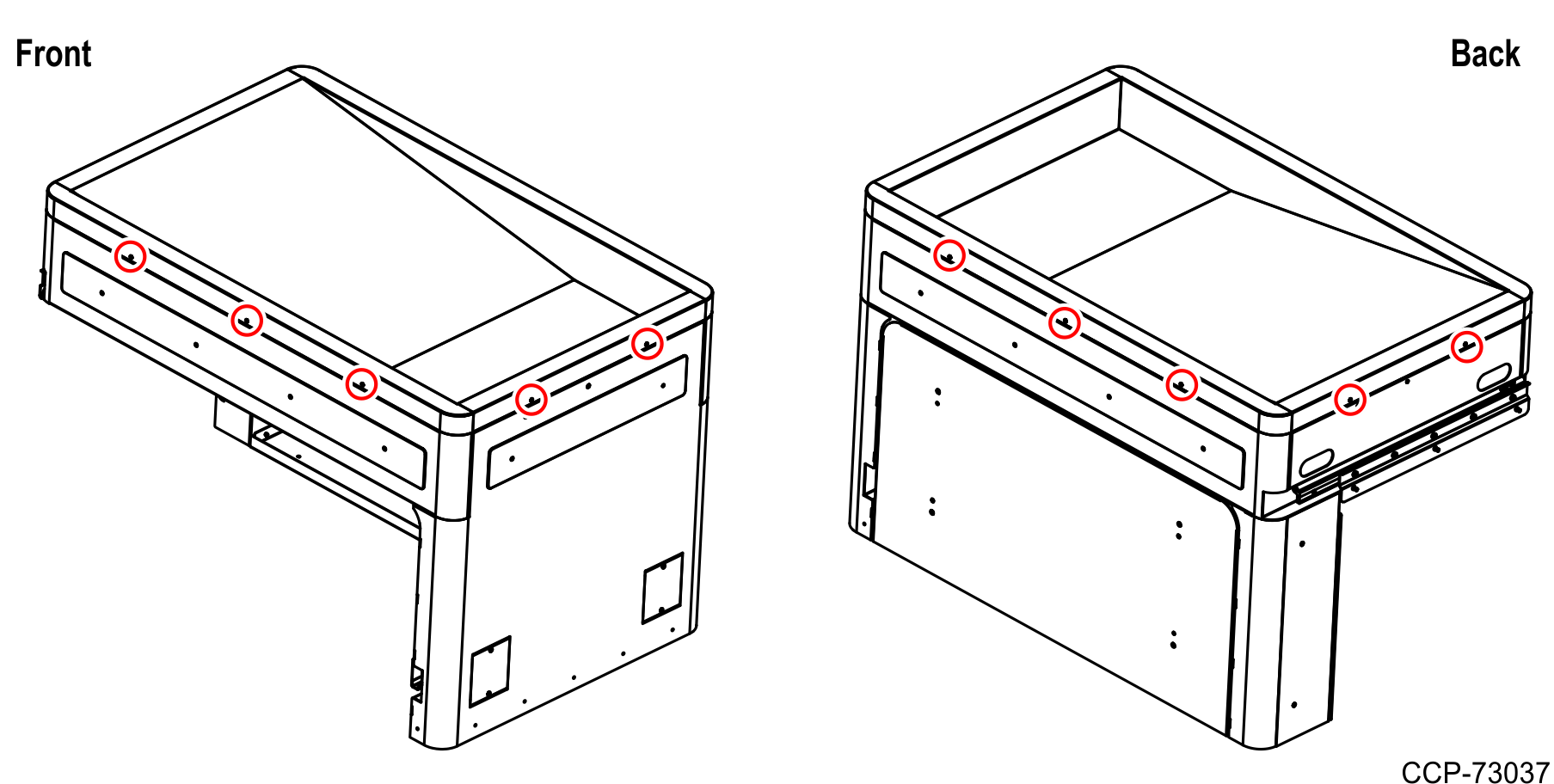 Front

Back

CCP-73037