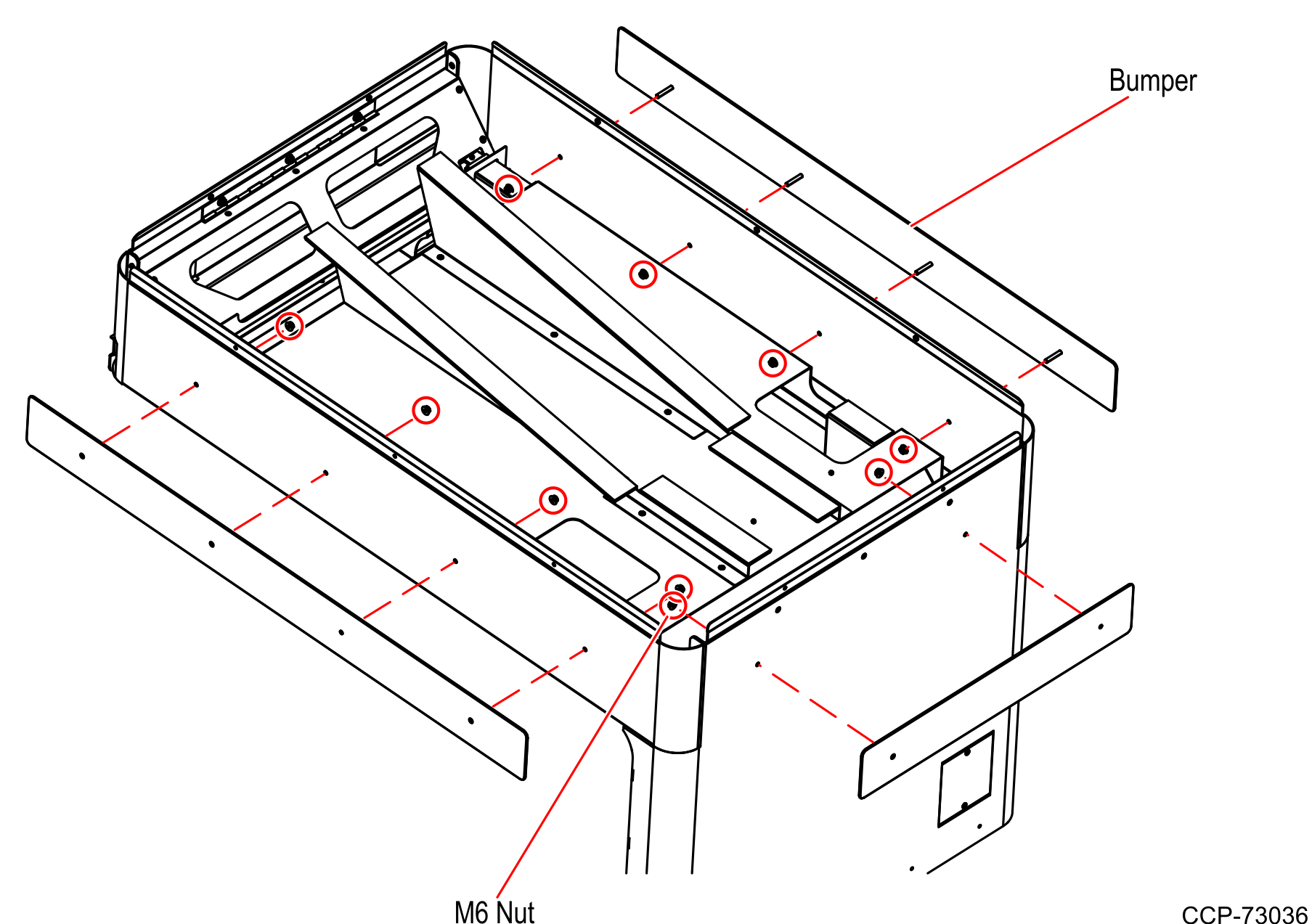 Bumper

M6 Nut

CCP-73036