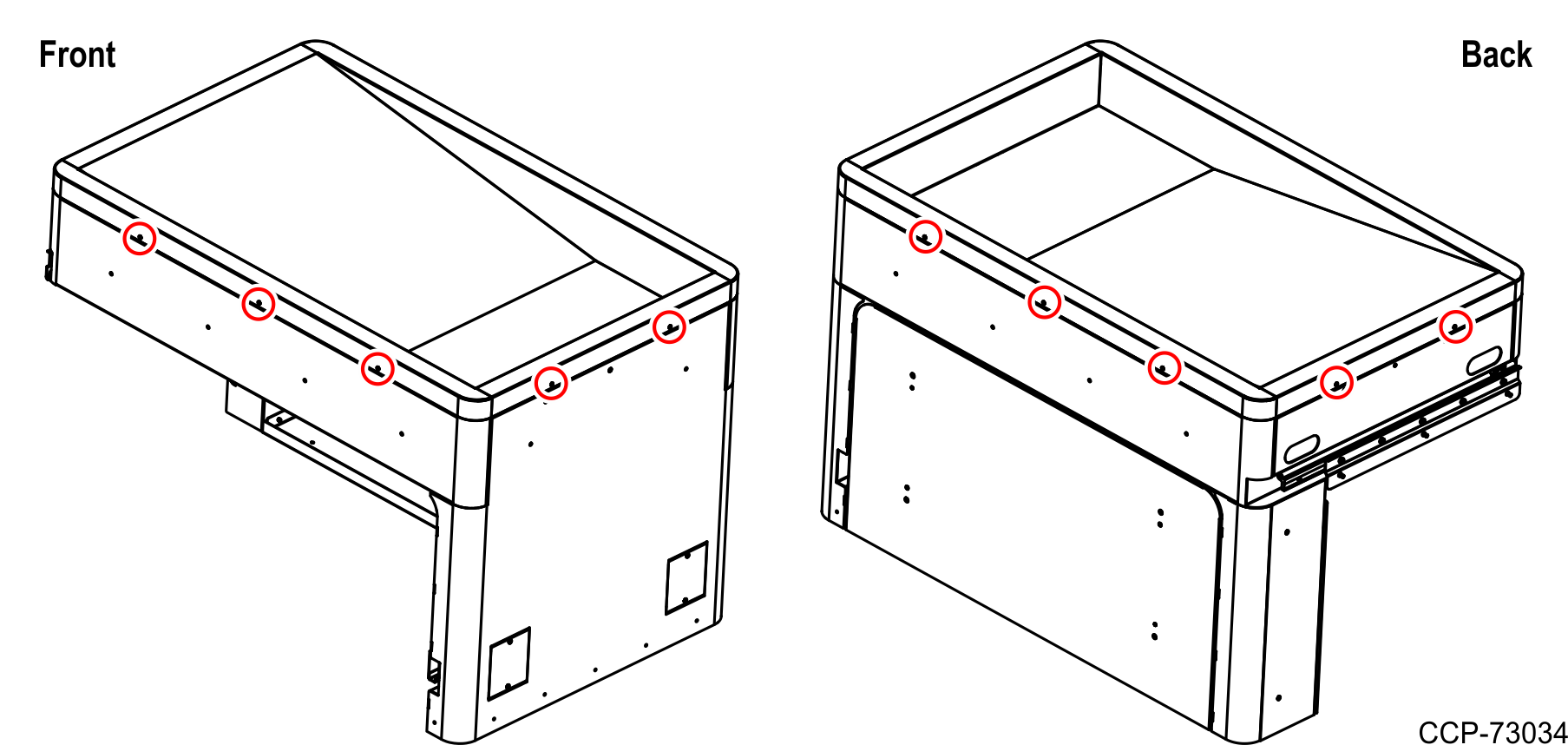 Front

Back

CCP-73034