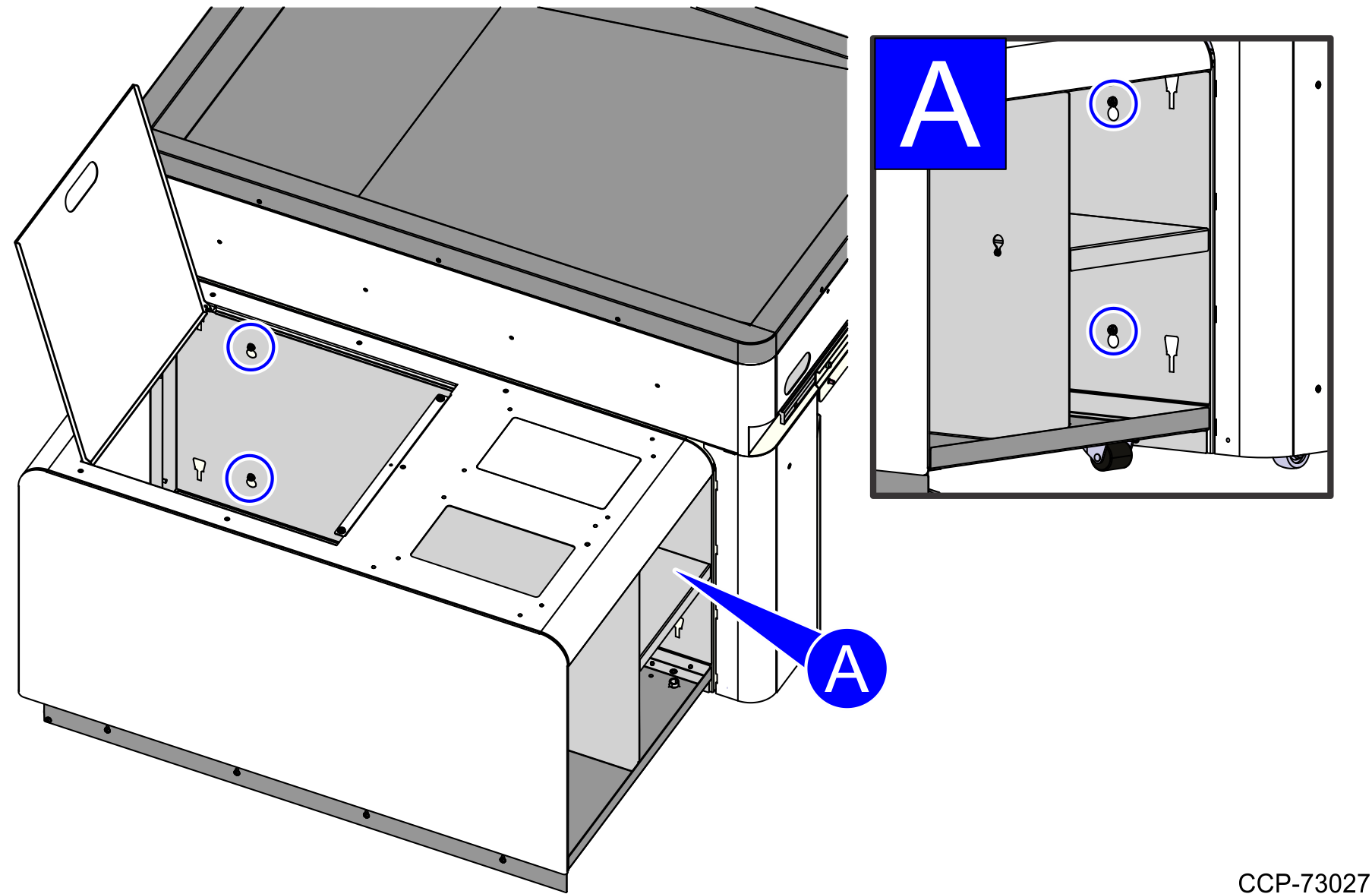 A

A

CCP-73027