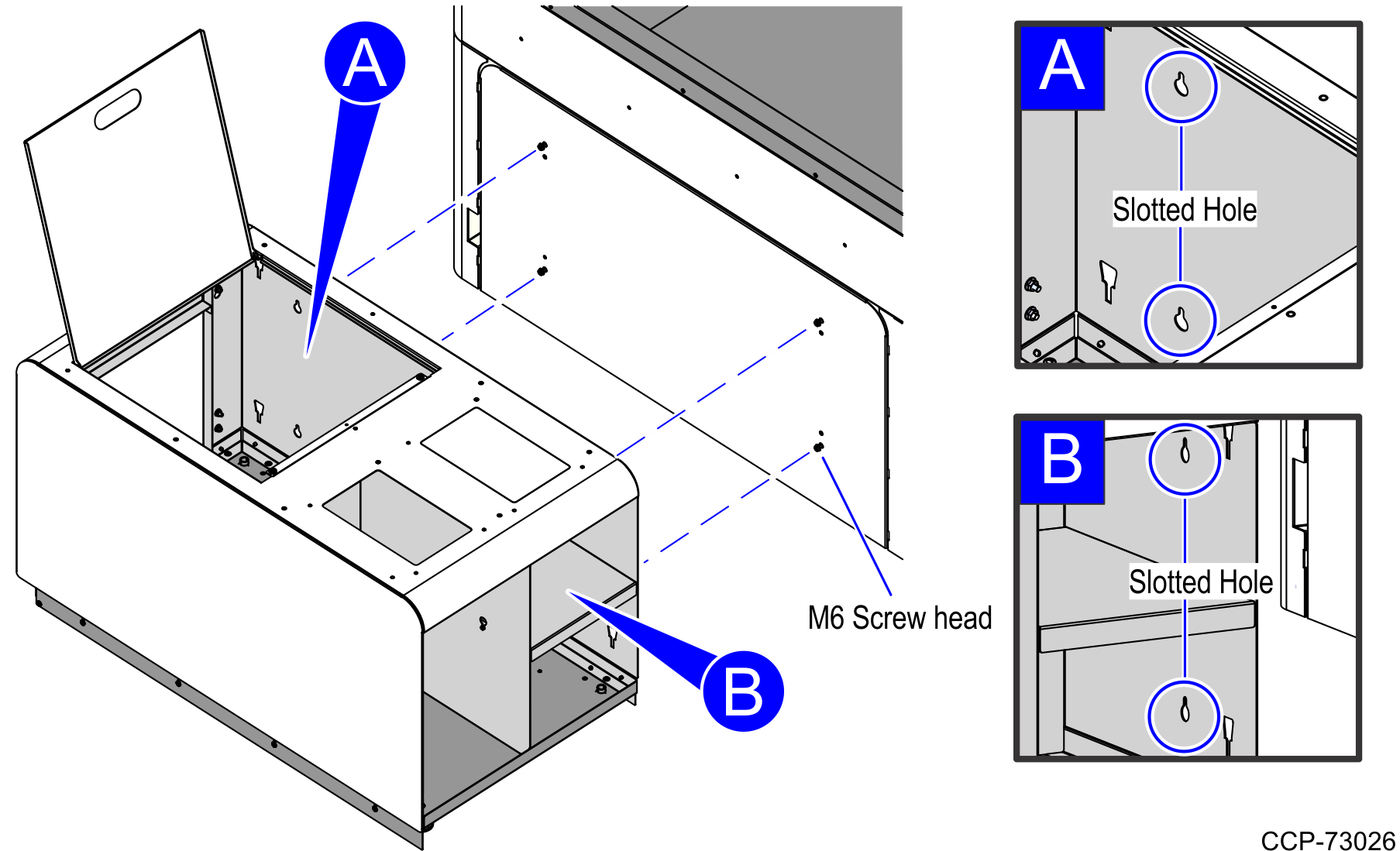 A

B

M6 Screw head

A

Slotted Hole

B

Slotted Hole

CCP-73026