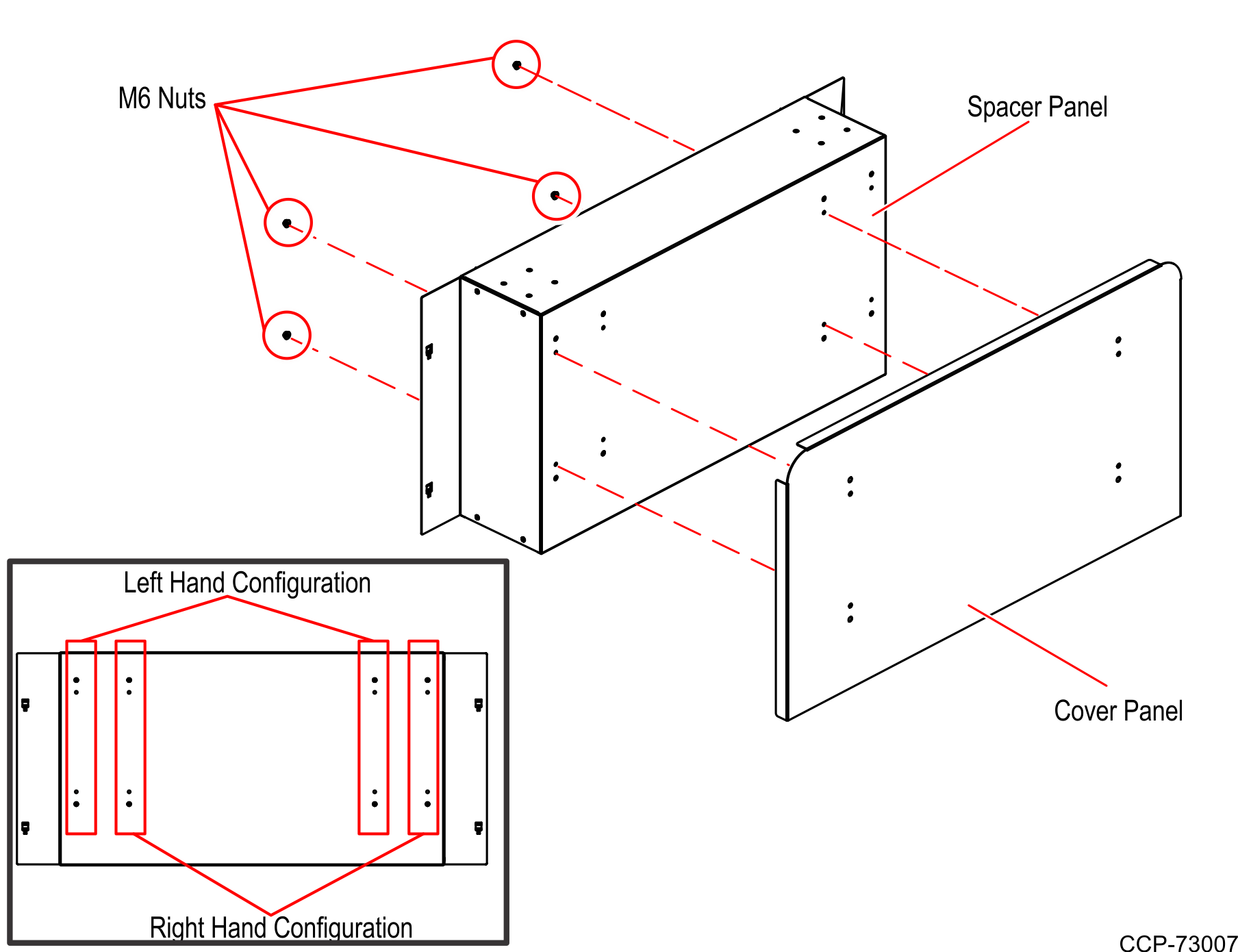 M6 Nuts

Spacer Panel

Cover Panel

Left Hand Configuration

Right Hand Configuration

CCP-73007