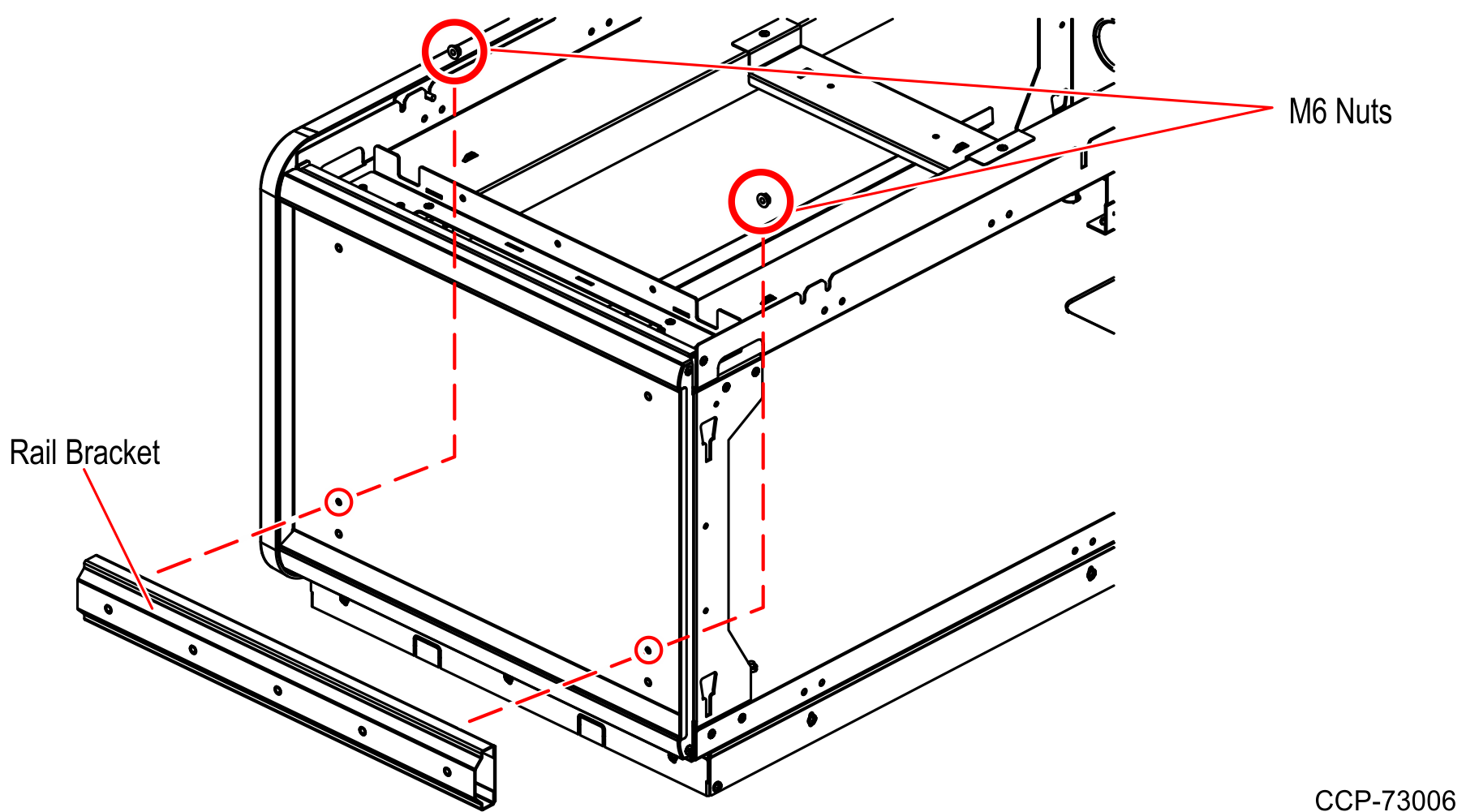 M6 Nuts

Rail Bracket

CCP-73006