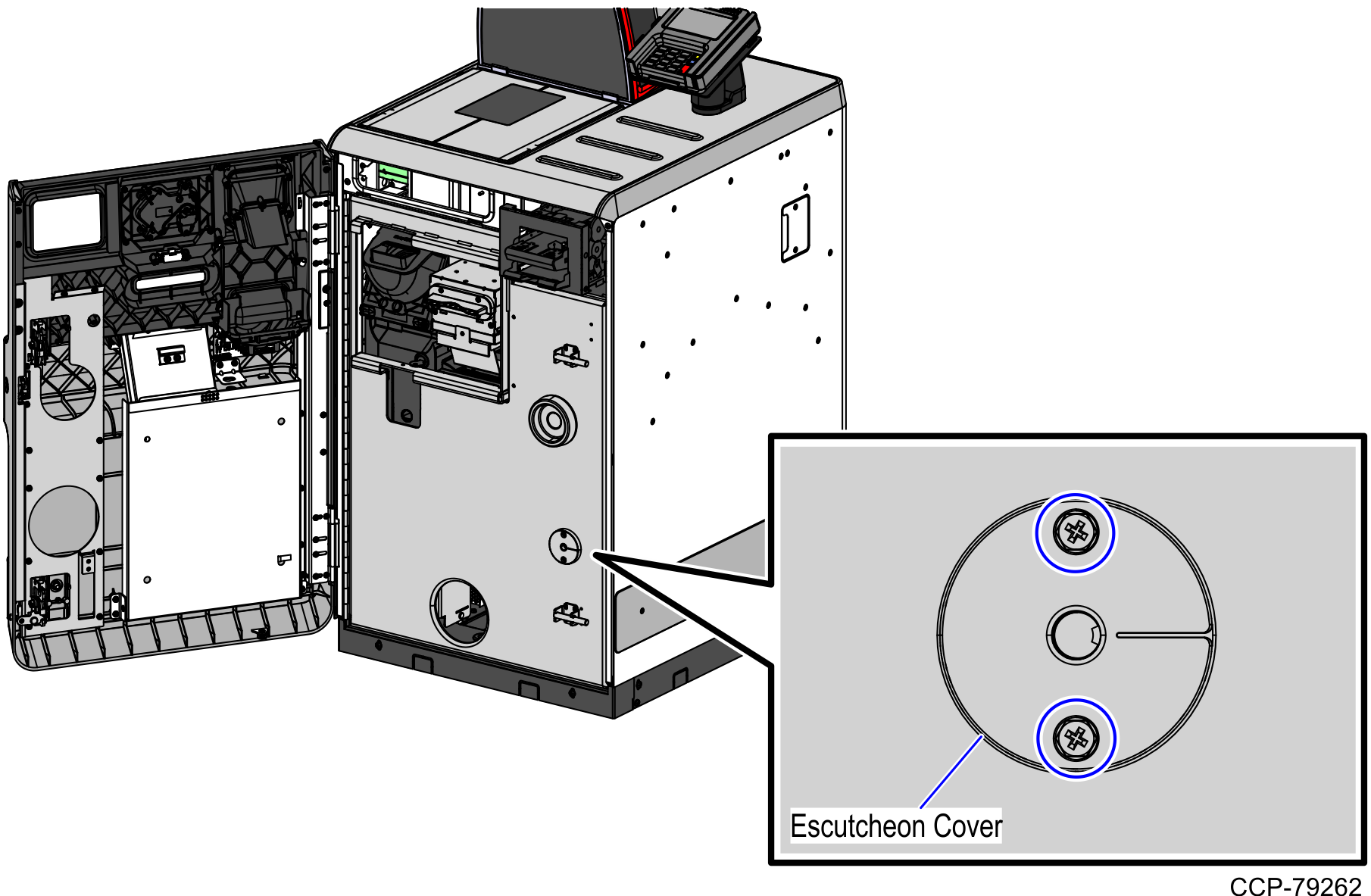 Escutcheon Cover

CCP-79262