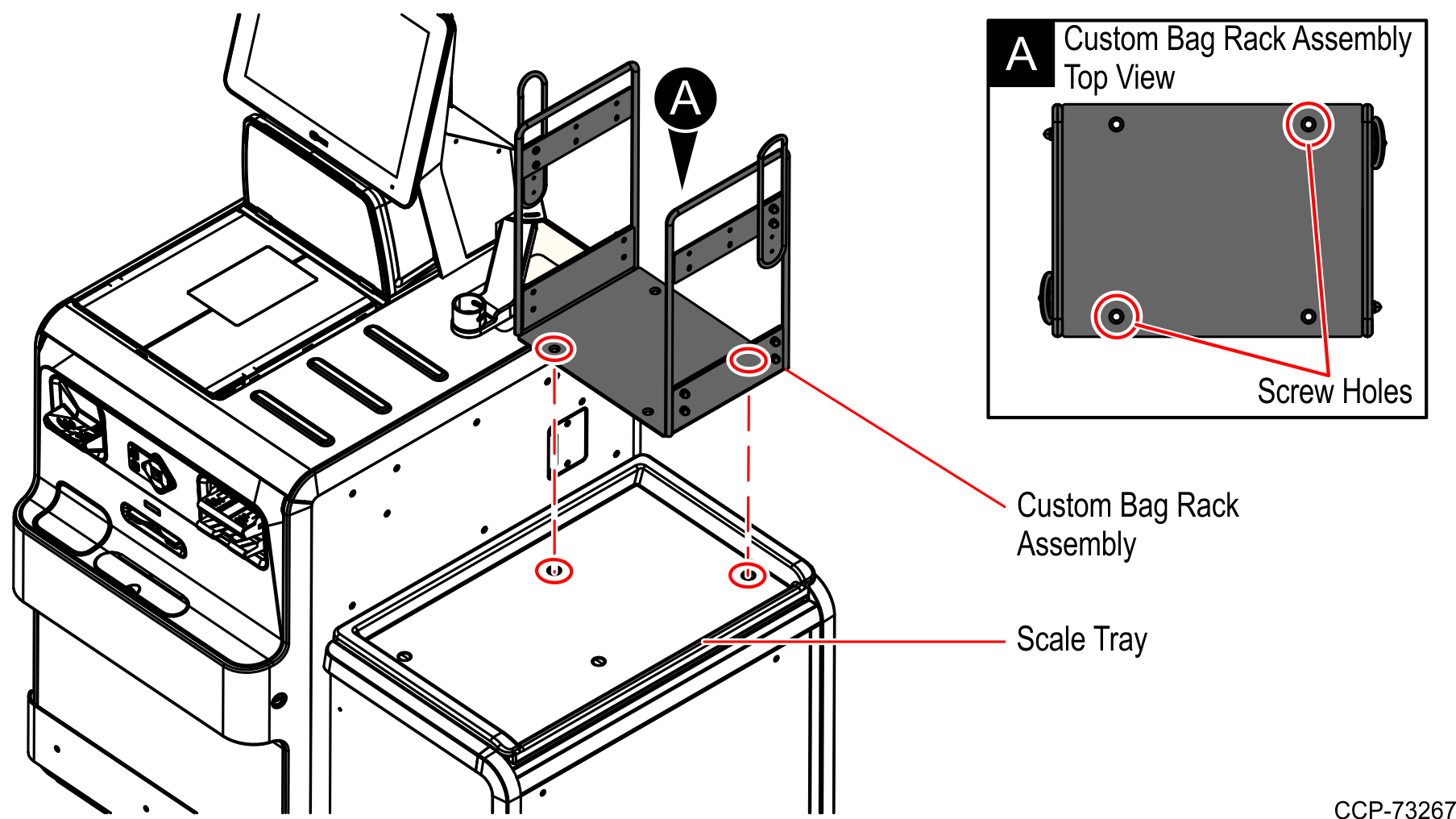 A

A Custom Bag Rack Assembly Top View

Screw Holes

Custom Bag Rack Assembly

Scale Tray

CCP-73267