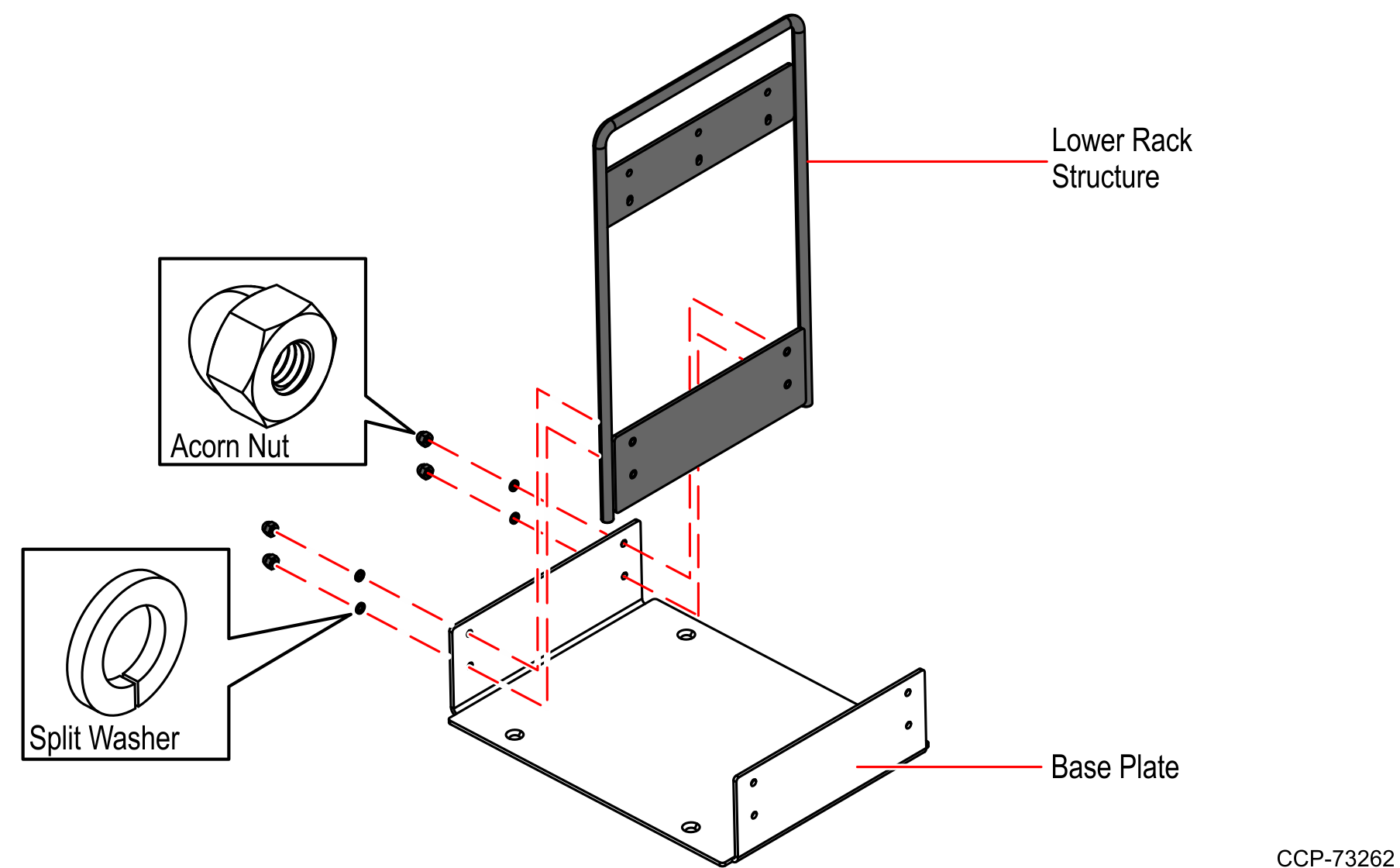 Lower Rack Structure

Acorn Nut

Split Washer

Base Plate

CCP-73262