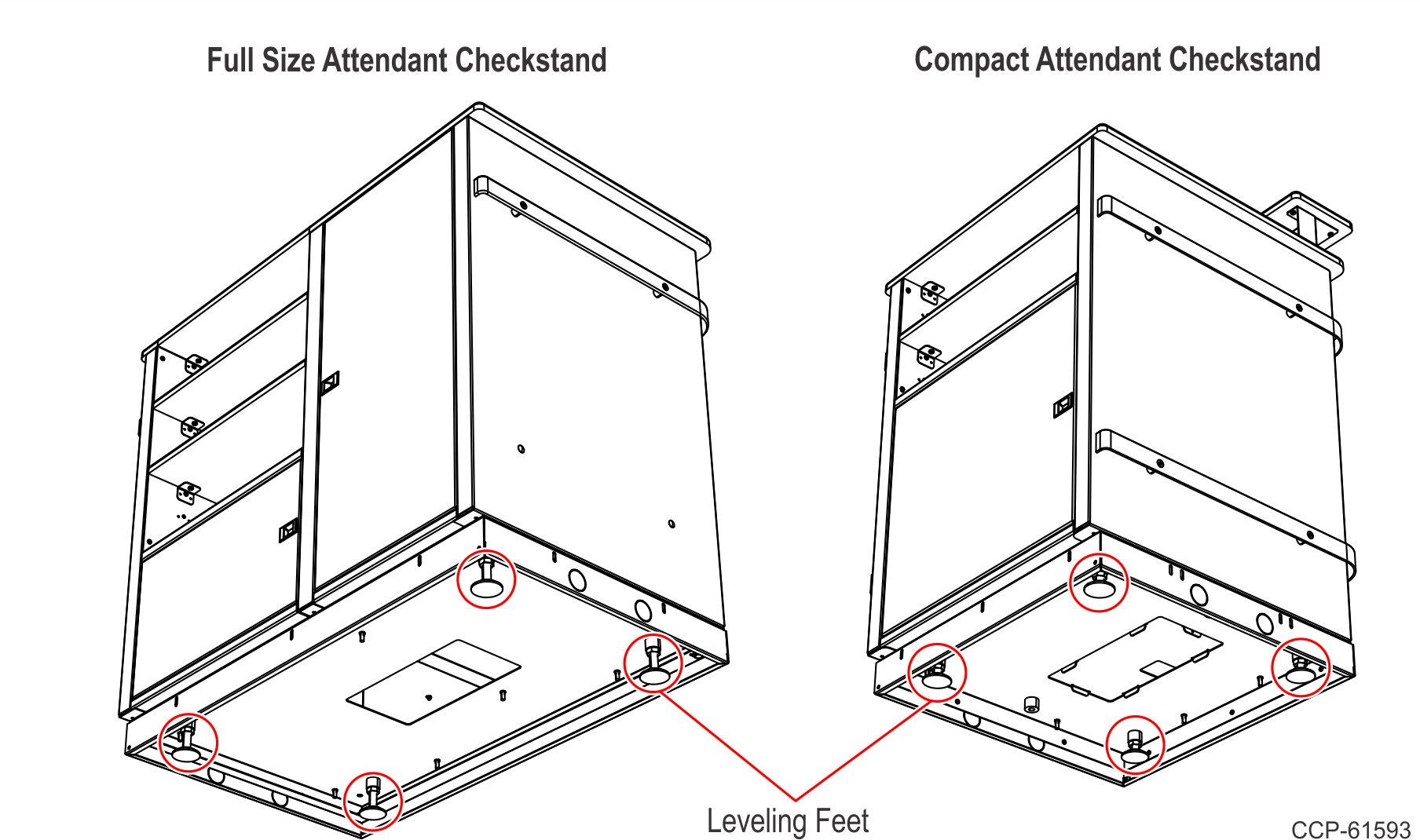 Full Size Attendant Checkstand

Compact Attendant Checkstand

Leveling Feet

CCP-61593