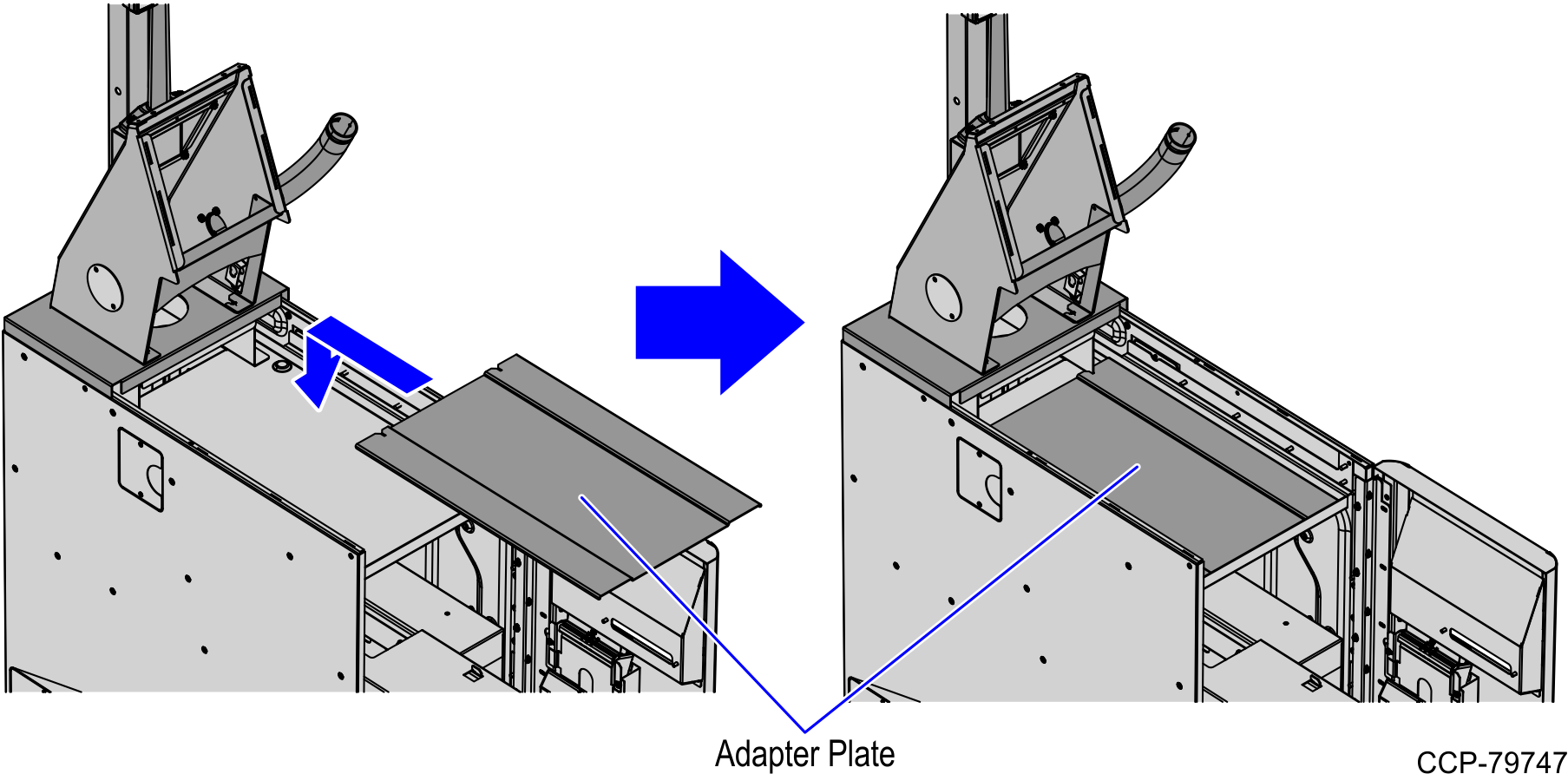 Adapter Plate

CCP-79747