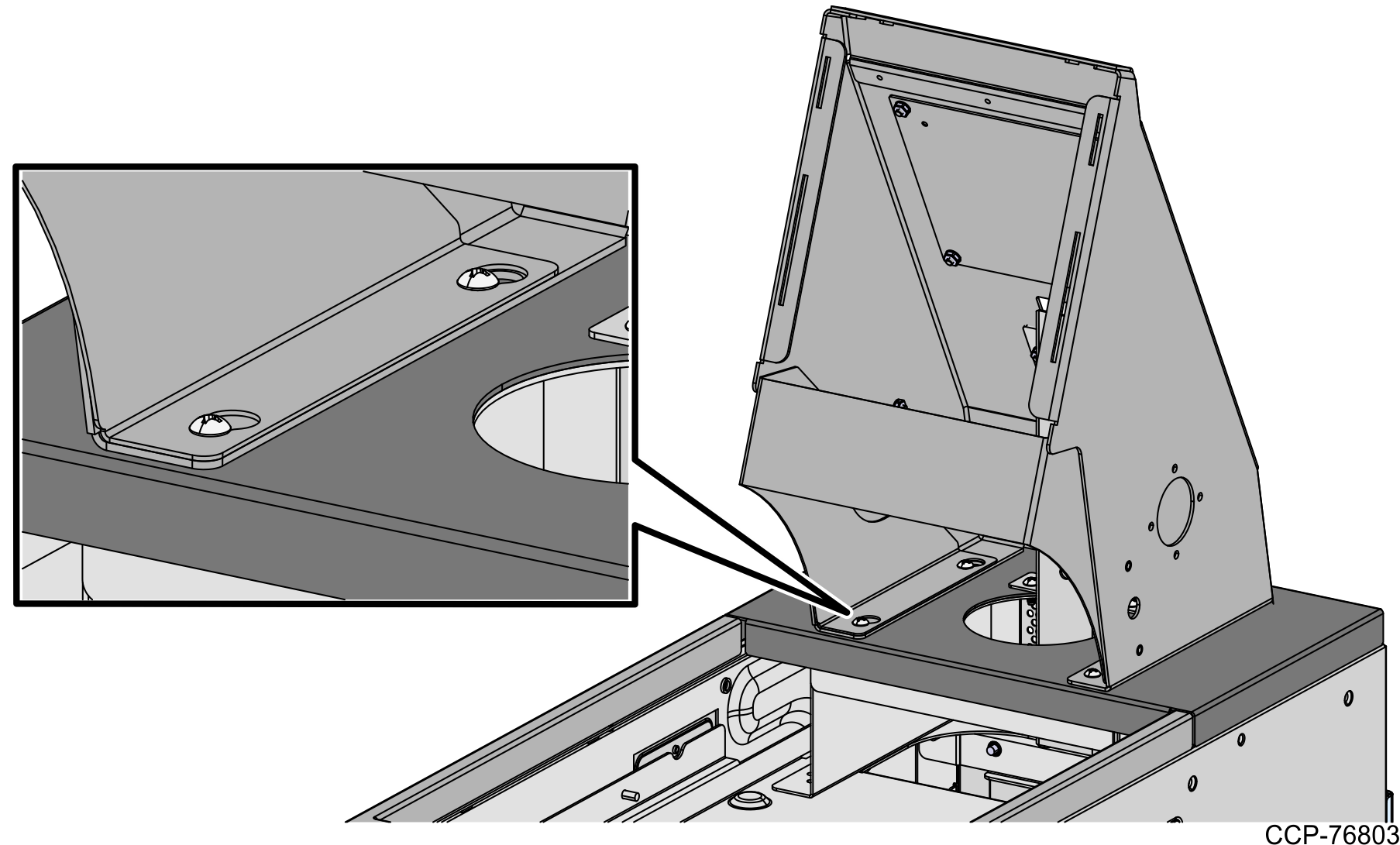 CCP-76803