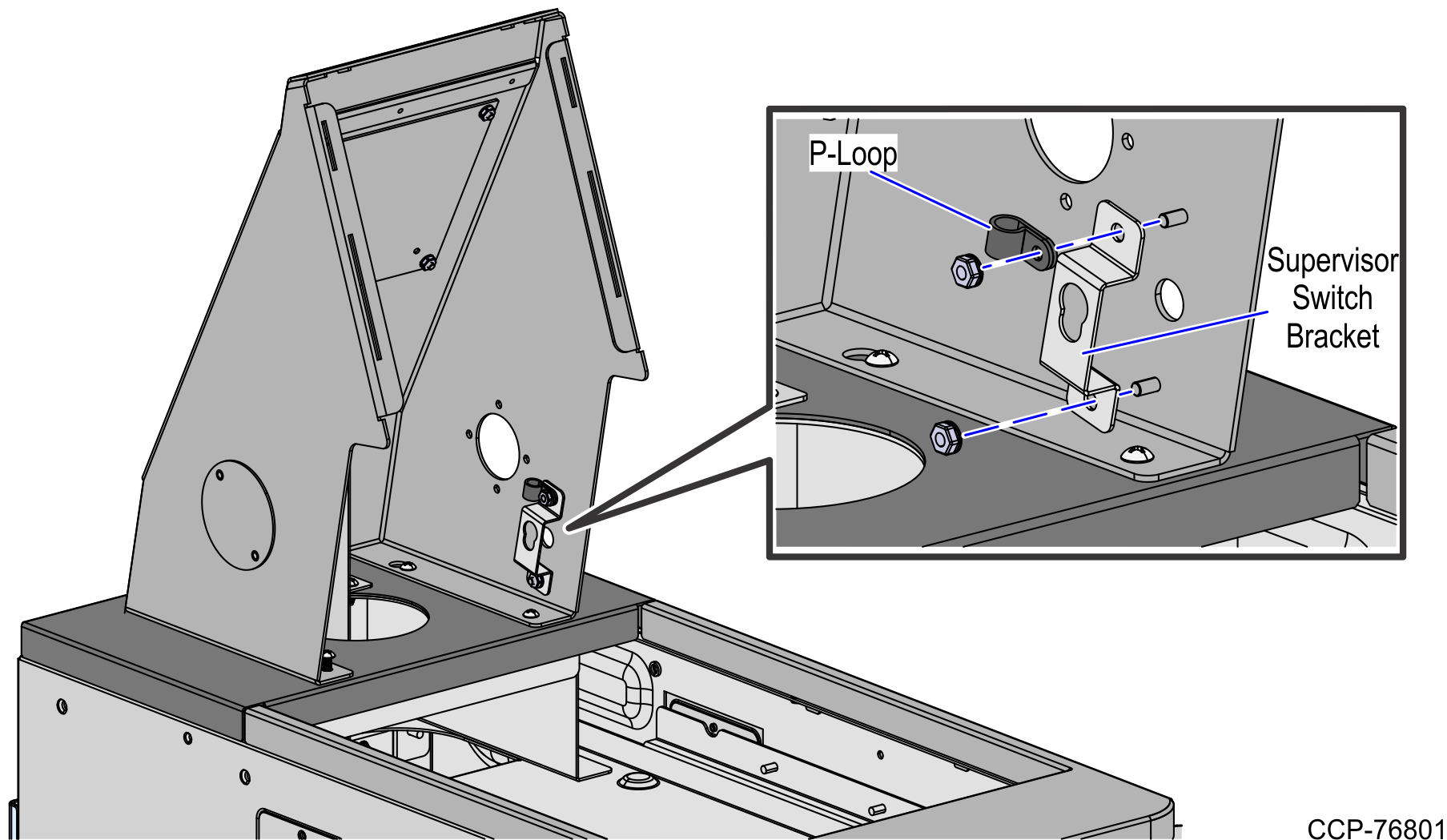 P-Loop

Supervisor Switch Bracket

CCP-76801