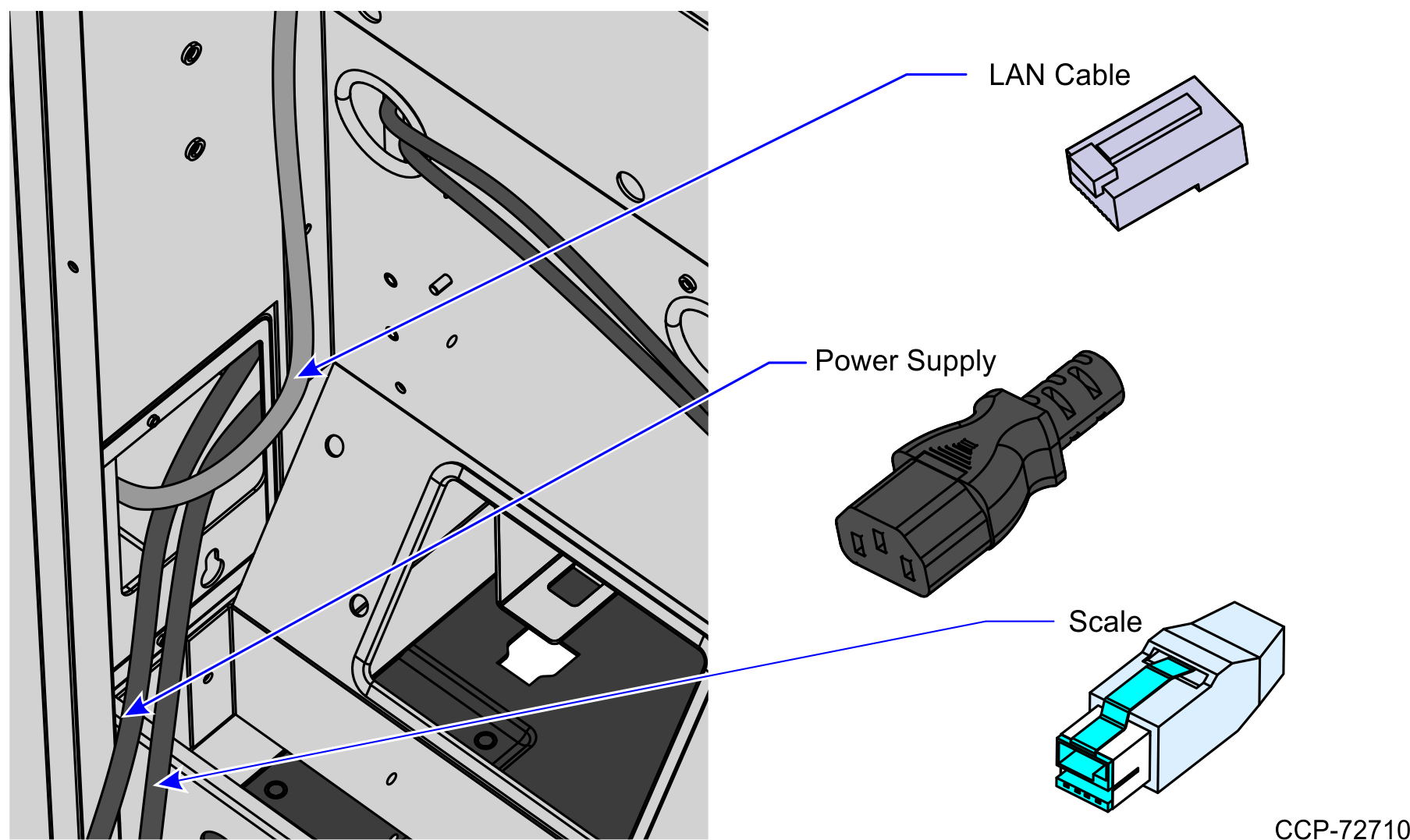 LAN Cable

Power Supply

Scale

CCP-72710