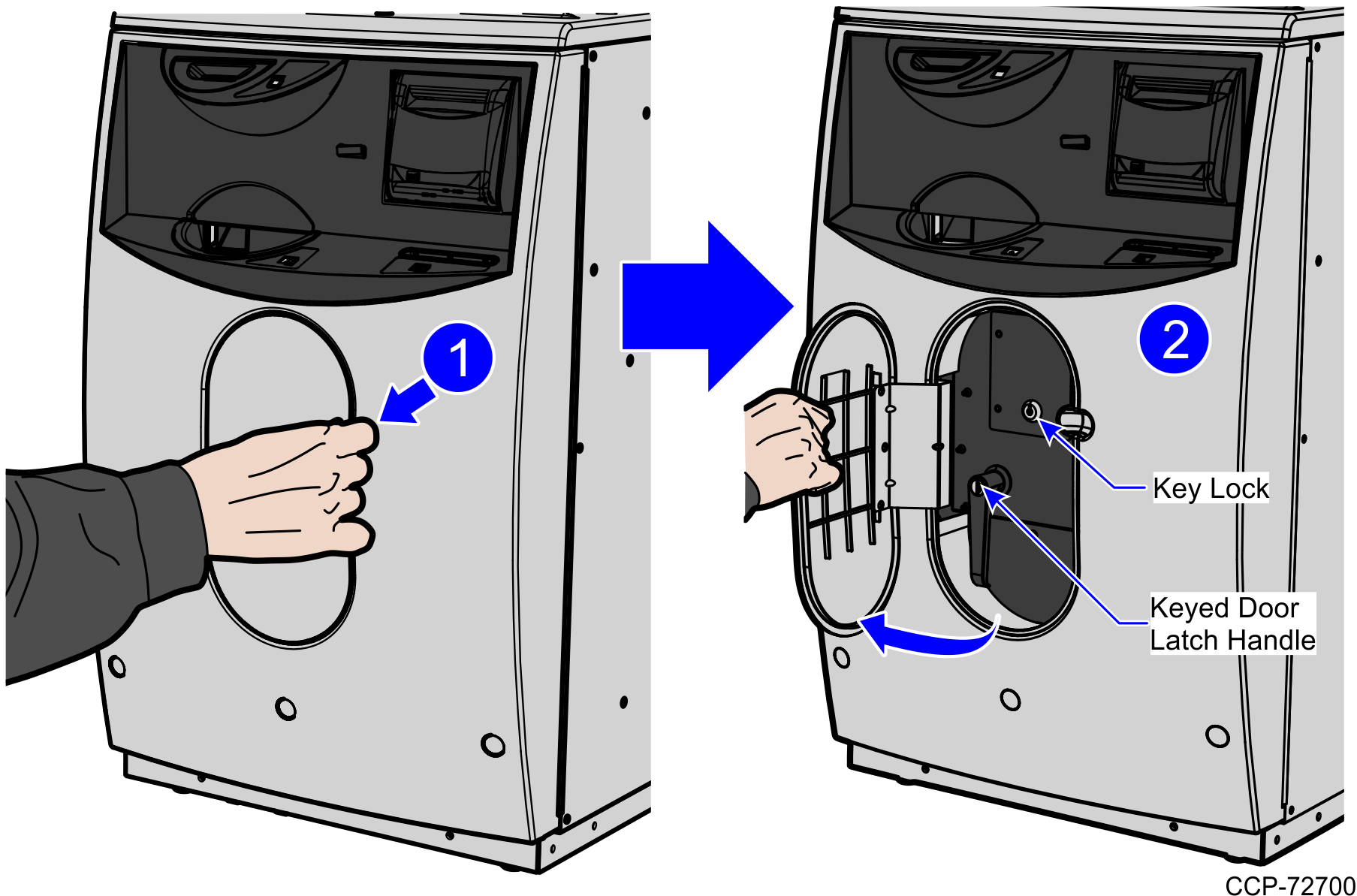 1

2

Key Lock

Keyed Door Latch Handle

CCP-72700