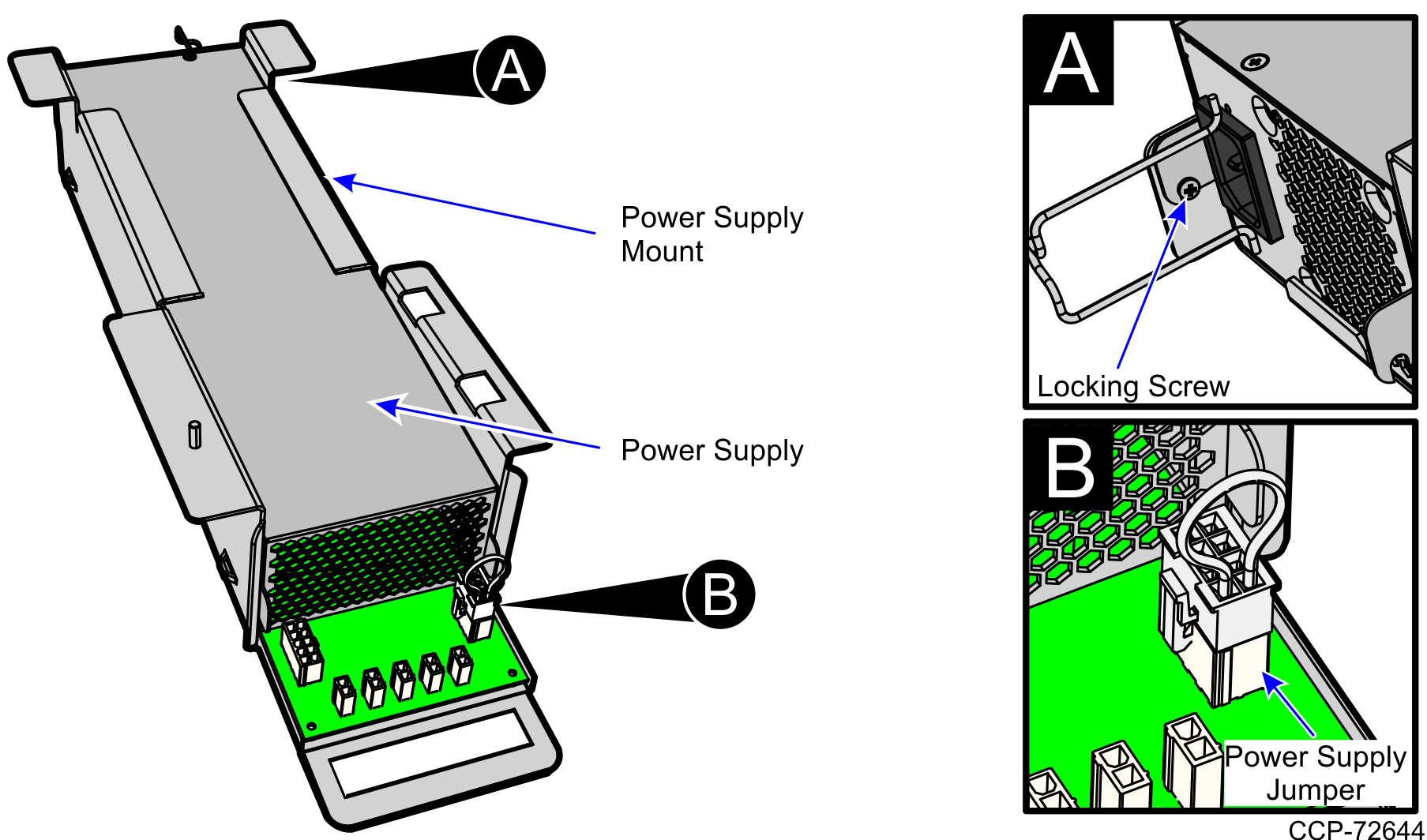 A

Power Supply Mount

Power Supply

B

A

Locking Screw

B

Power Supply Jumper

CCP-72644