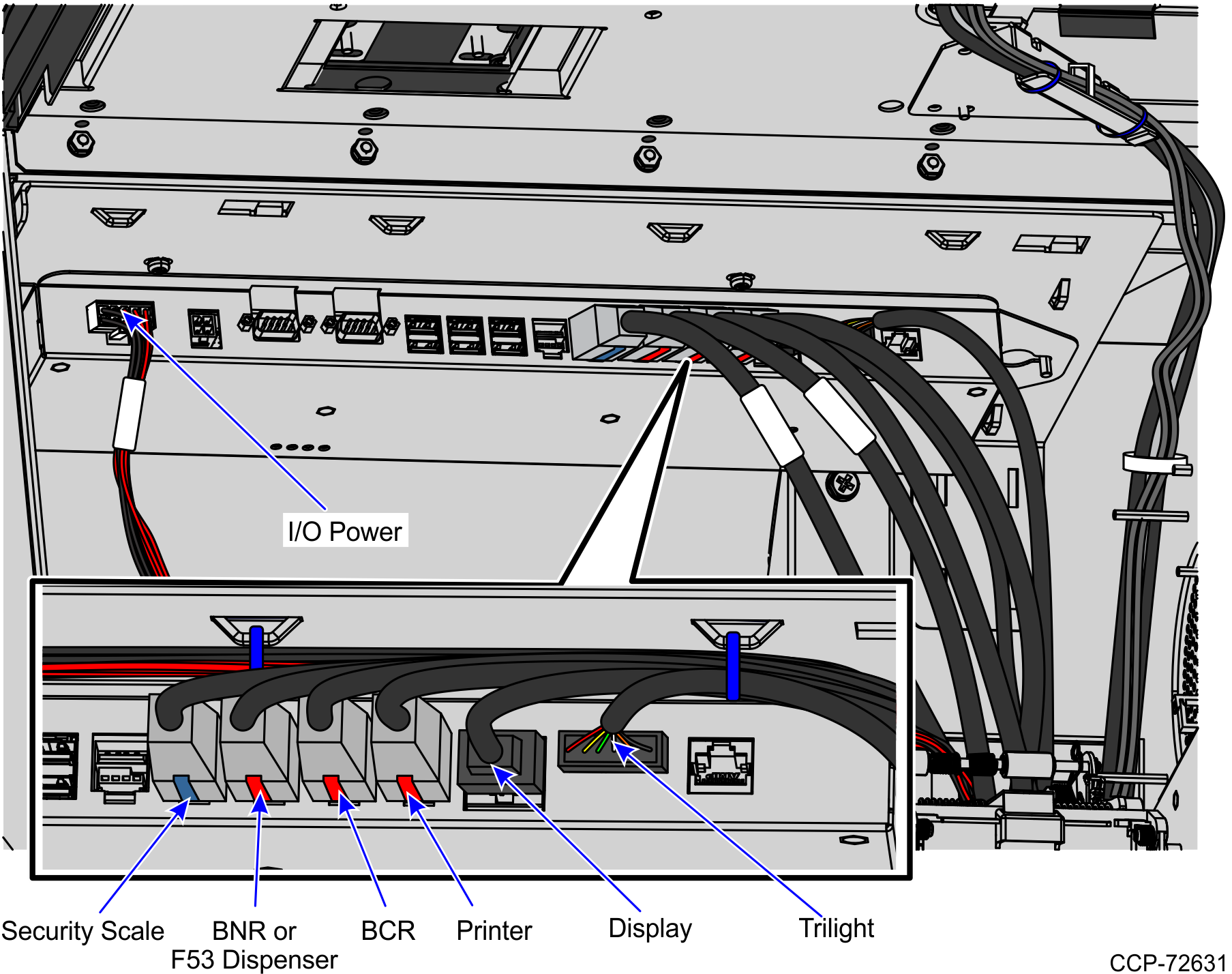 I/O Power

Security Scale

BNR or F53 Dispenser

BCR

Printer

Display

Trilight

CCP-72631